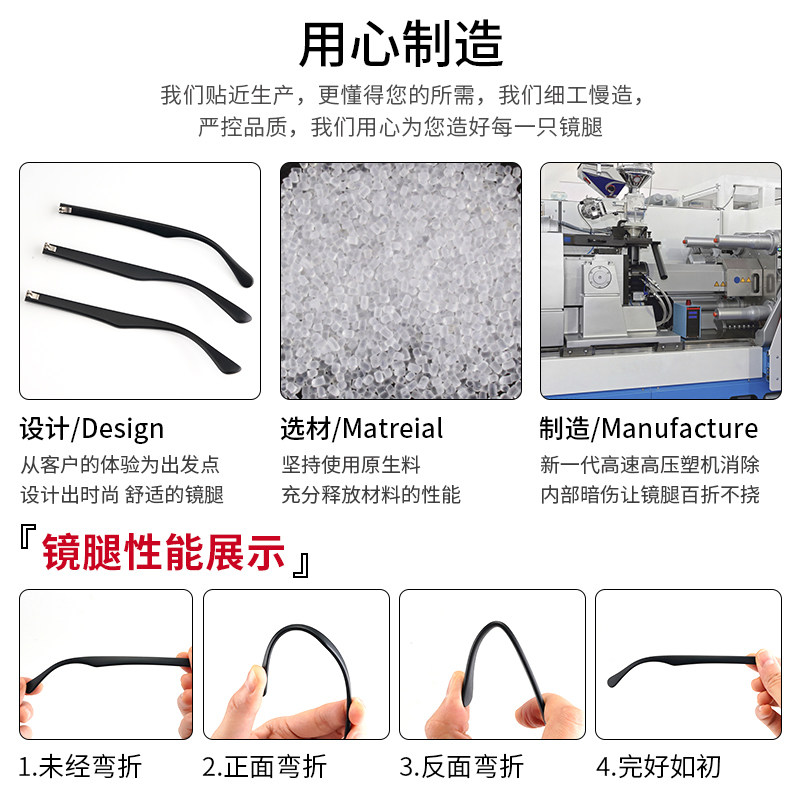 用心制造

我们贴近生产，更懂得您的所需，我们细工慢造，严控品质，我们用心为您造好每一只镜腿

设计/Design
从客户的体验为出发点
设计出时尚 舒适的镜腿

选材/Matreial
坚持使用原生料
充分释放材料的性能

制造/Manufacture
新一代高速高压塑机消除
内部暗伤让镜腿百折不挠

『镜腿性能展示』

1.未经弯折

2.正面弯折

3.反面弯折

4.完好如初