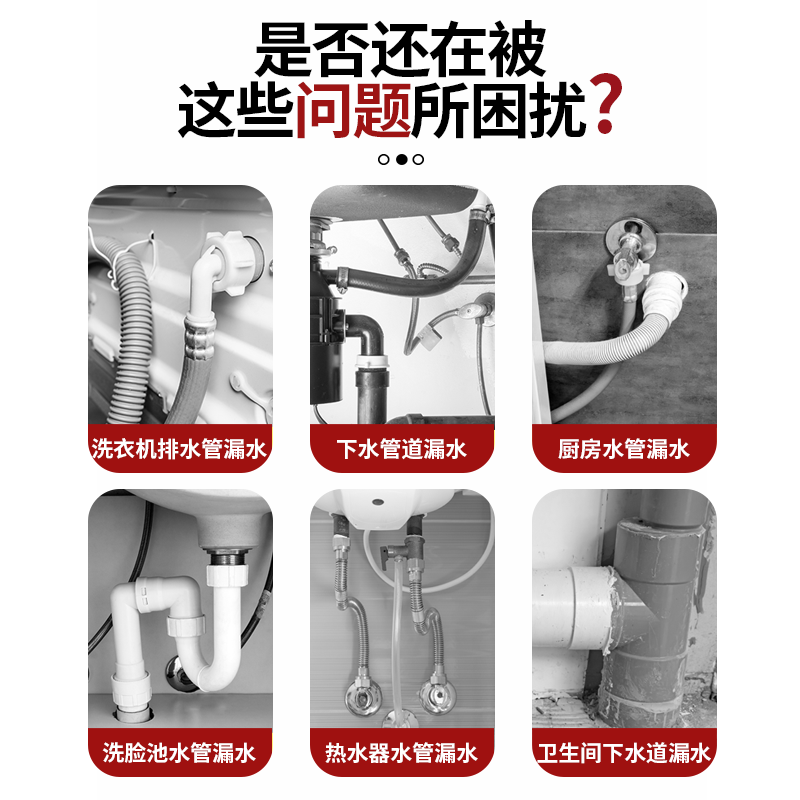 是否还在被
这些问题所困扰？

洗衣机排水管漏水

下水管道漏水

厨房水管漏水

洗脸池水管漏水

热水器水管漏水

卫生间下水道漏水