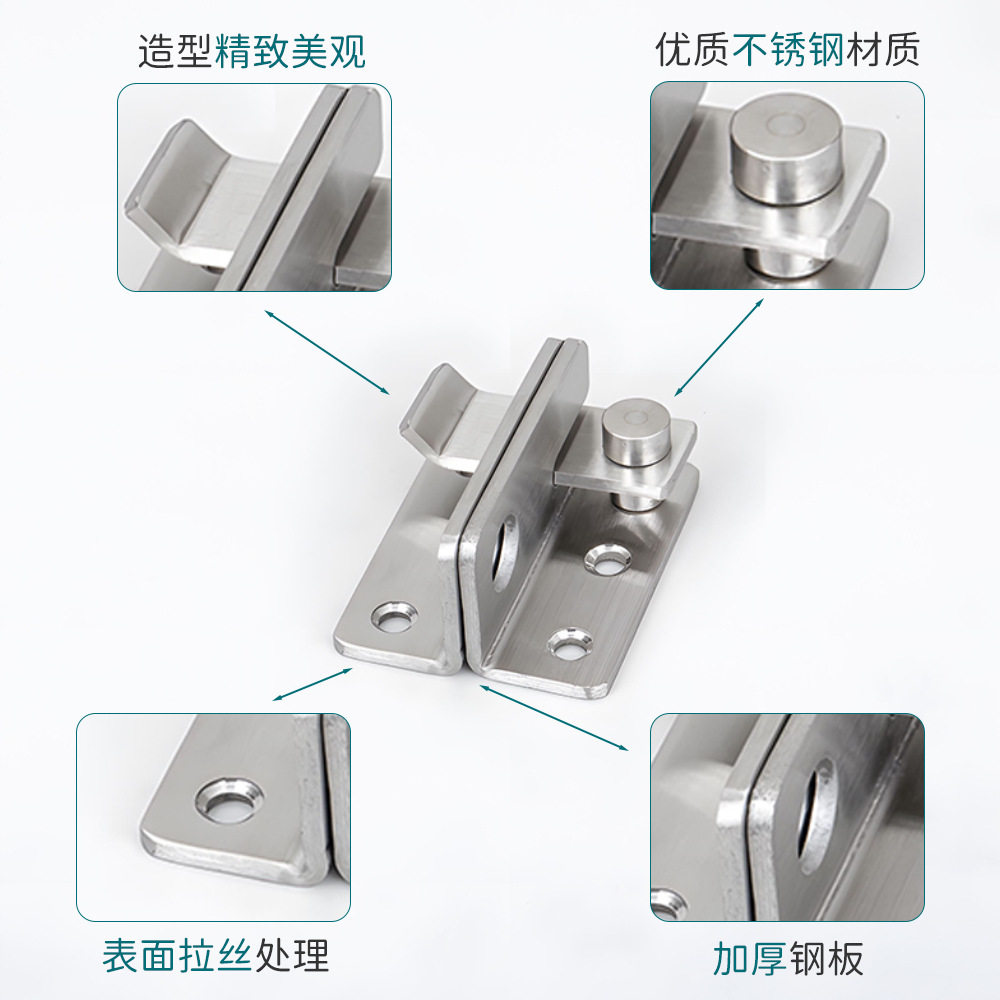 造型精致美观

优质不锈钢材质

表面拉丝处理

加厚钢板