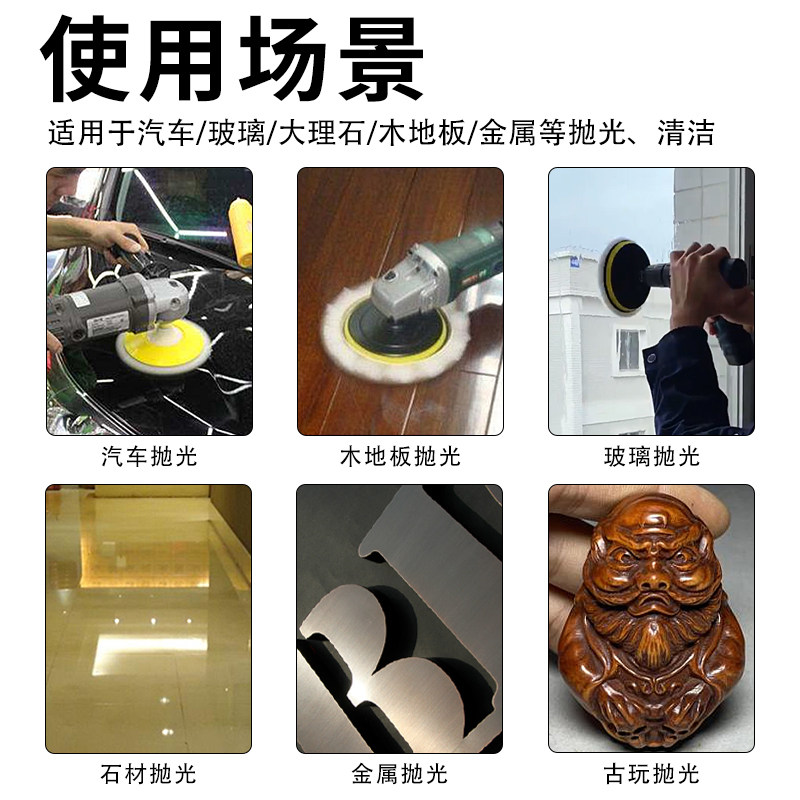 使用场景

适用于汽车/玻璃/大理石/木地板/金属等抛光、清洁

汽车抛光

木地板抛光

玻璃抛光

石材抛光

金属抛光

古玩抛光