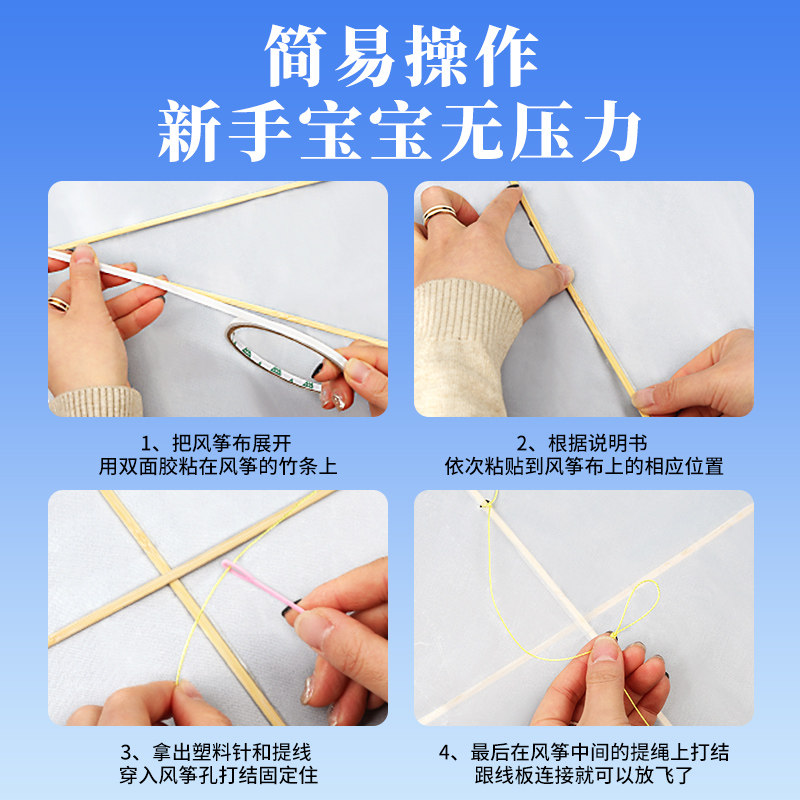 简易操作
新手宝宝无压力

1、把风筝布展开
用双面胶粘在风筝的竹条上

2、根据说明书
依次粘贴到风筝布上的相应位置

3、拿出塑料针和提线
穿入风筝孔打结固定住

4、最后在风筝中间的提绳上打结
跟线板连接就可以放飞了