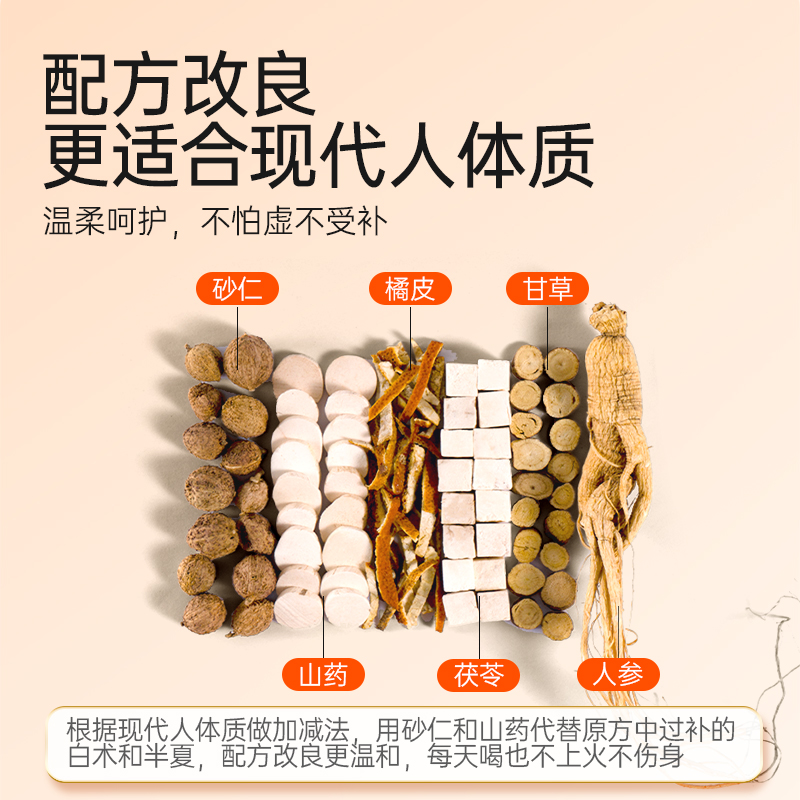 配方改良
更适合现代人体质

温柔呵护，不怕虚不受补

砂仁

橘皮

甘草

山药

茯苓

人参

根据现代人体质做加减法，用砂仁和山药代替原方中过补的白术和半夏，配方改良更温和，每天喝也不上火不伤身