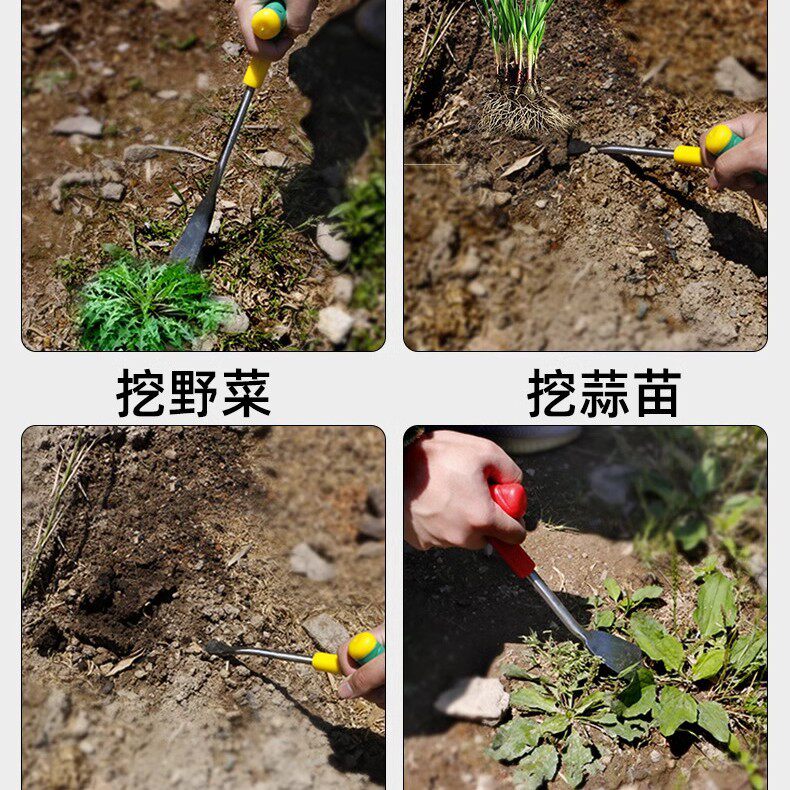 挖野菜

挖蒜苗