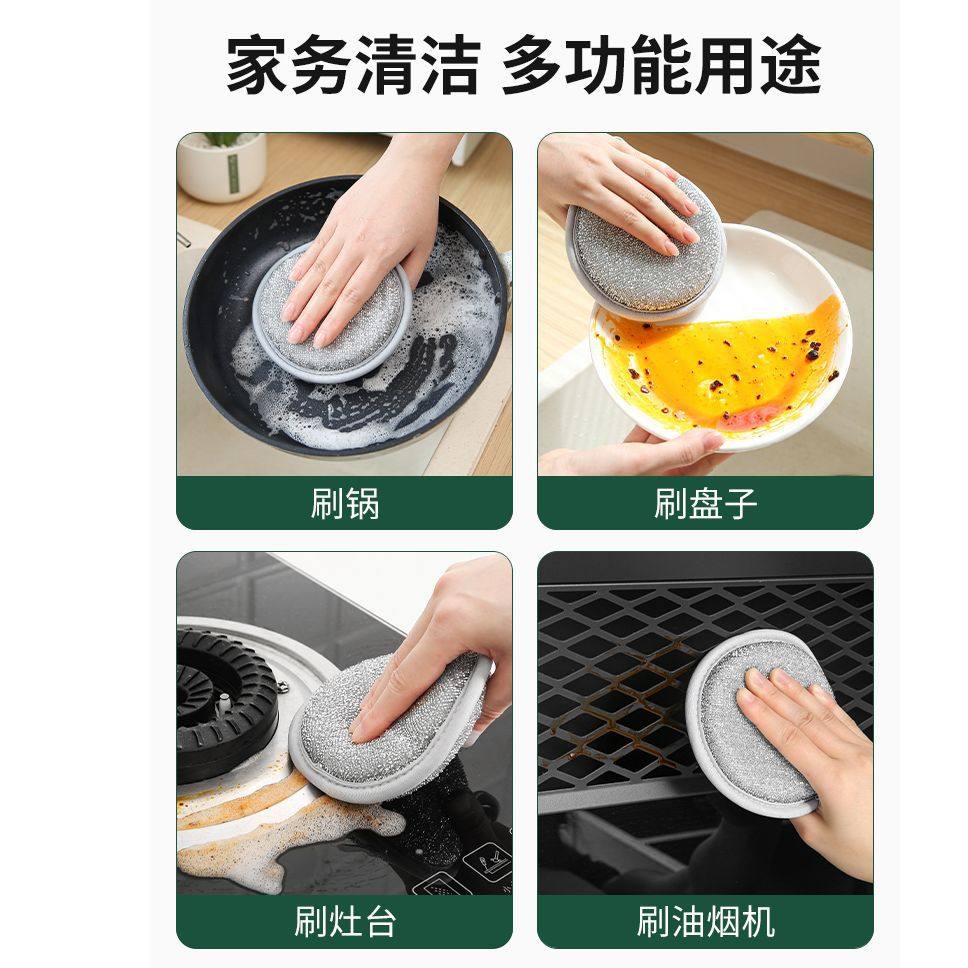 家务清洁 多功能用途

刷锅

刷盘子

刷灶台

刷油烟机