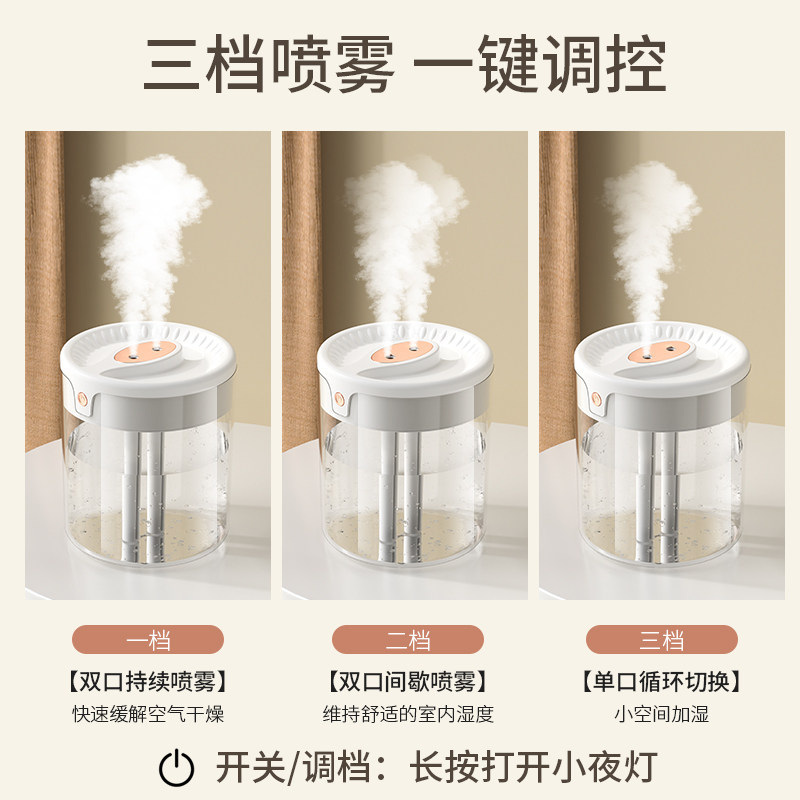 三档喷雾 一键调控

一档
【双口持续喷雾】
快速缓解空气干燥

二档
【双口间歇喷雾】
维持舒适的室内湿度

三档
【单口循环切换】
小空间加湿

开关/调档：长按打开小夜灯