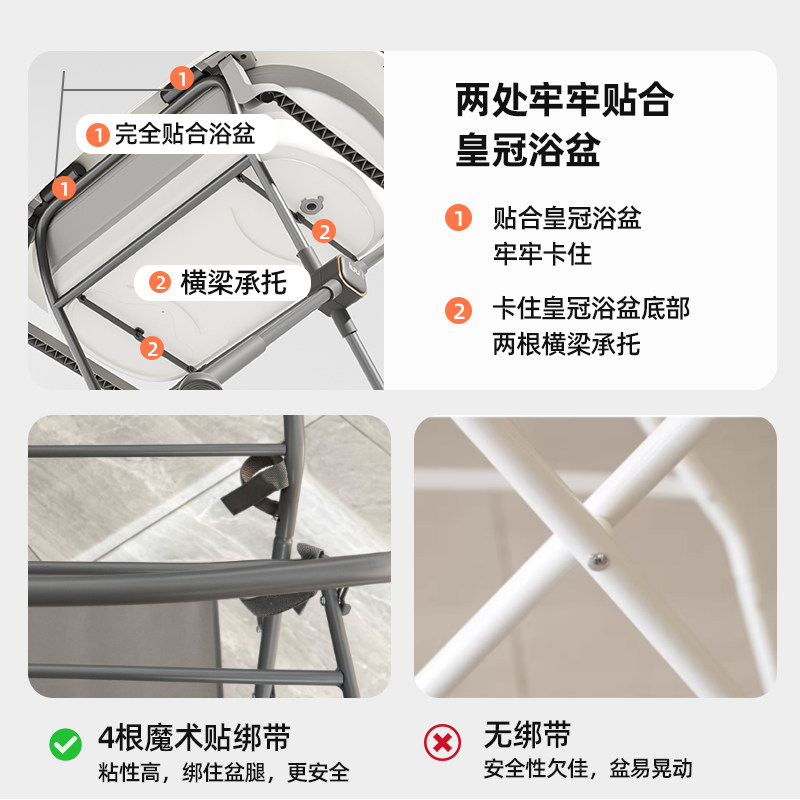 1

1 完全贴合浴盆

1

2

2 横梁承托

2

两处牢牢贴合
皇冠浴盆

1 贴合皇冠浴盆
牢牢卡住

2 卡住皇冠浴盆底部
两根横梁承托

4根魔术贴绑带
粘性高，绑住盆腿，更安全

无绑带
安全性欠佳，盆易晃动