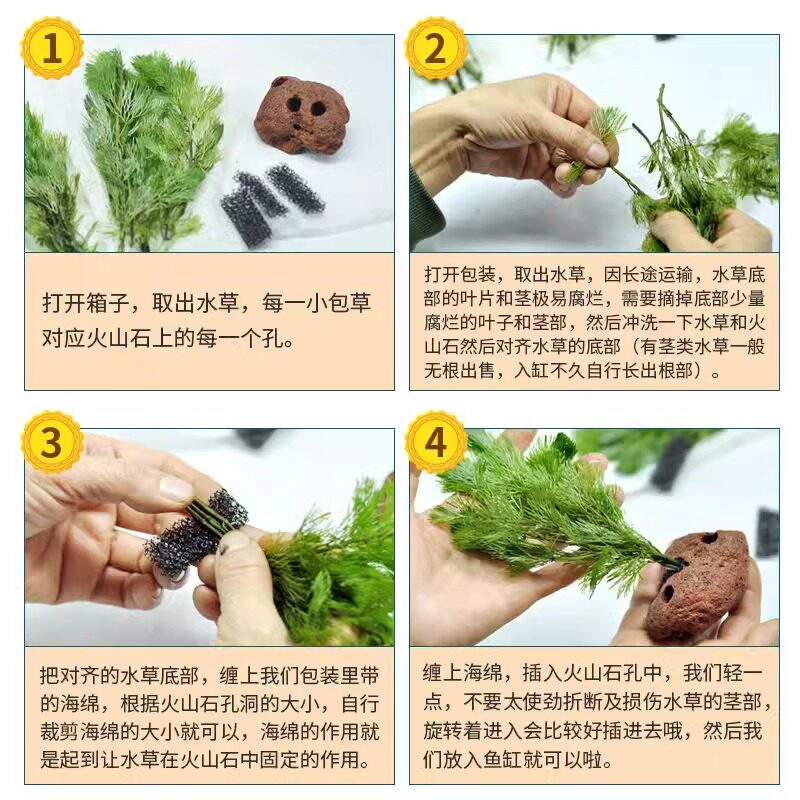 1

打开箱子，取出水草，每一小包草对应火山石上的每一个孔。

2

打开包装，取出水草，因长途运输，水草底部的叶片和茎极易腐烂，需要摘掉底部少量腐烂的叶子和茎部，然后冲洗一下水草和火山石然后对齐水草的底部（有茎类水草一般无根出售，入缸不久自行长出根部）。

3

把对齐的水草底部，缠上我们包装里带的海绵，根据火山石孔洞的大小，自行裁剪海绵的大小就可以，海绵的作用就是起到让水草在火山石中固定的作用。

4

缠上海绵，插入火山石孔中，我们轻一点，不要太使劲折断及损伤水草的茎部，旋转着进入会比较好插进去哦，然后我们放入鱼缸就可以啦。