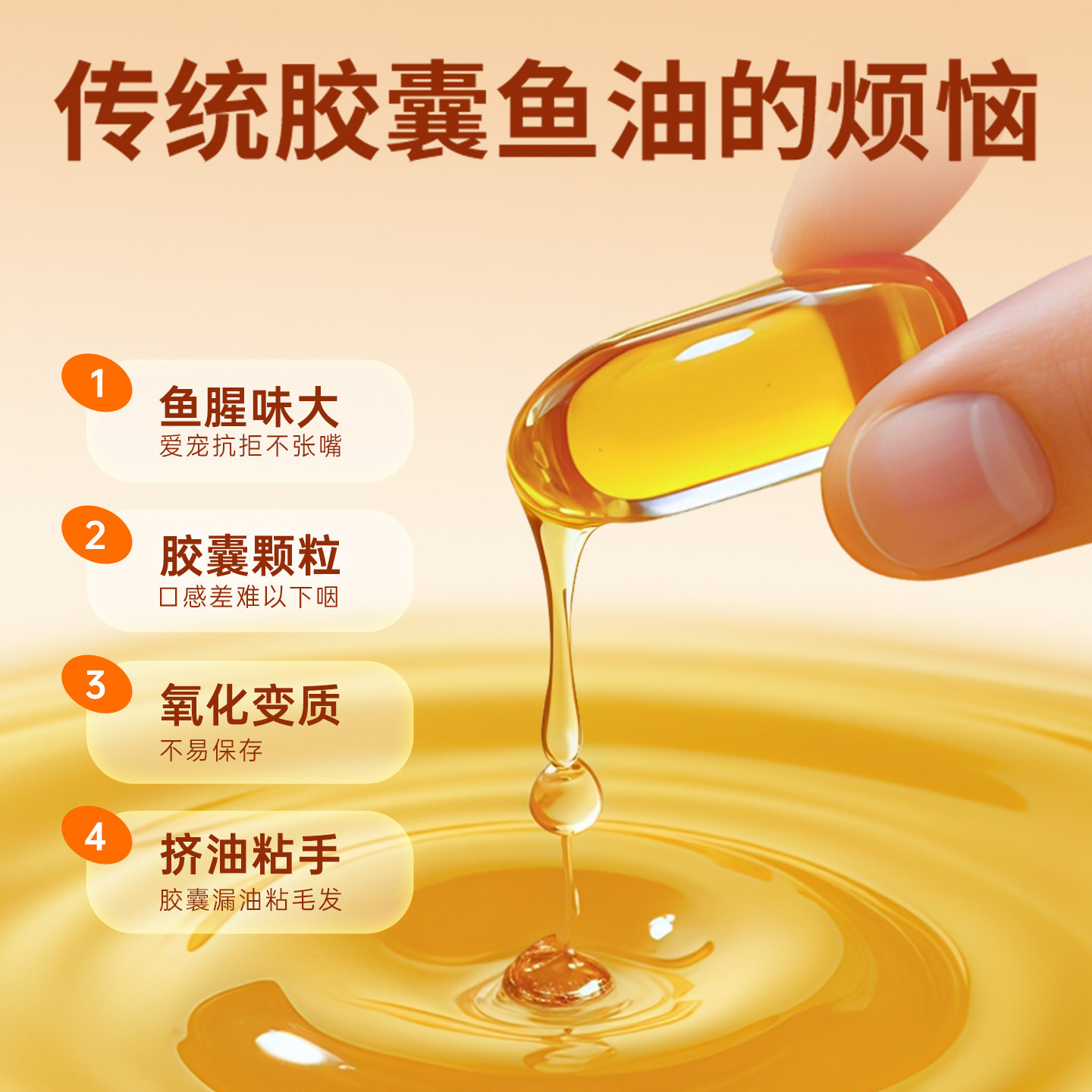 传统胶囊鱼油的烦恼

1
鱼腥味大
爱宠抗拒不张嘴

2
胶囊颗粒
口感差难以下咽

3
氧化变质
不易保存

4
挤油粘手
胶囊漏油粘毛发