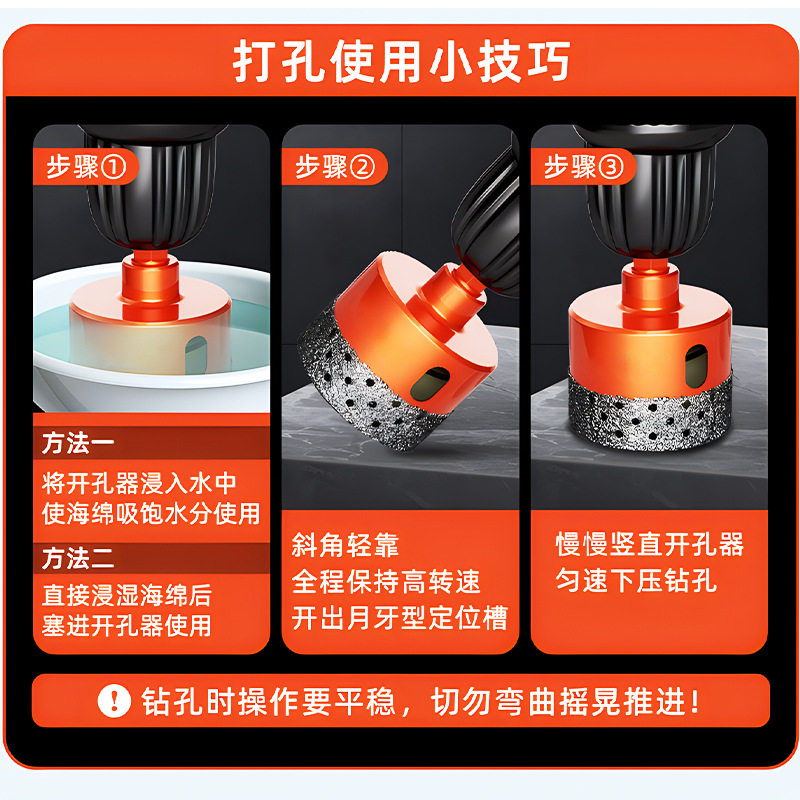 打孔使用小技巧

步骤①

方法一
将开孔器浸入水中
使海绵吸饱水分使用

方法二
直接浸湿海绵后
塞进开孔器使用

步骤②

斜角轻靠
全程保持高转速
开出月牙型定位槽

步骤③

慢慢竖直开孔器
匀速下压钻孔

! 钻孔时操作要平稳，切勿弯曲摇晃推进！