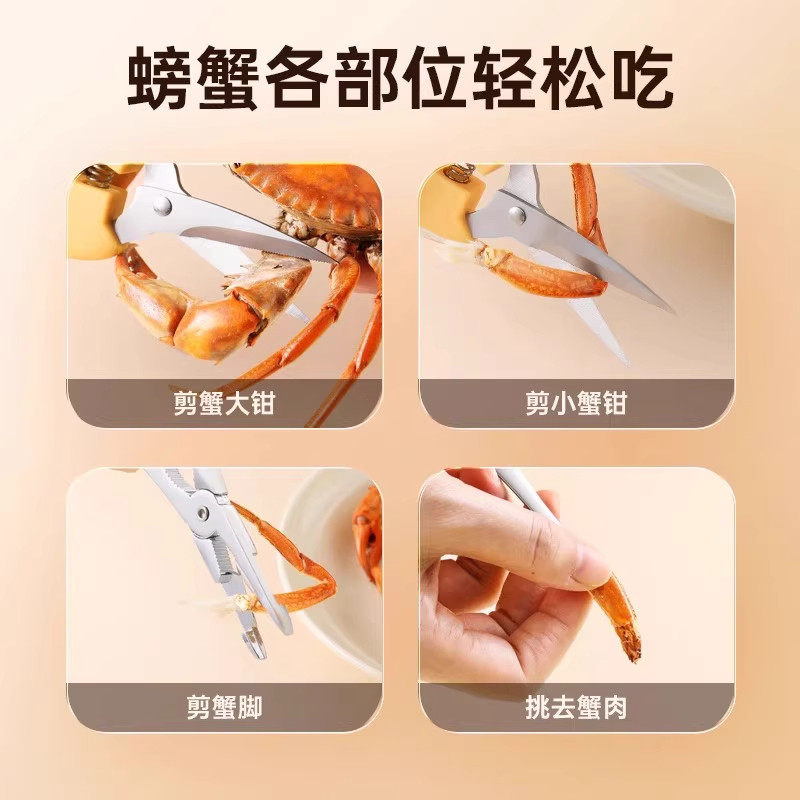 螃蟹各部位轻松吃

剪蟹大钳

剪小蟹钳

剪蟹脚

挑去蟹肉