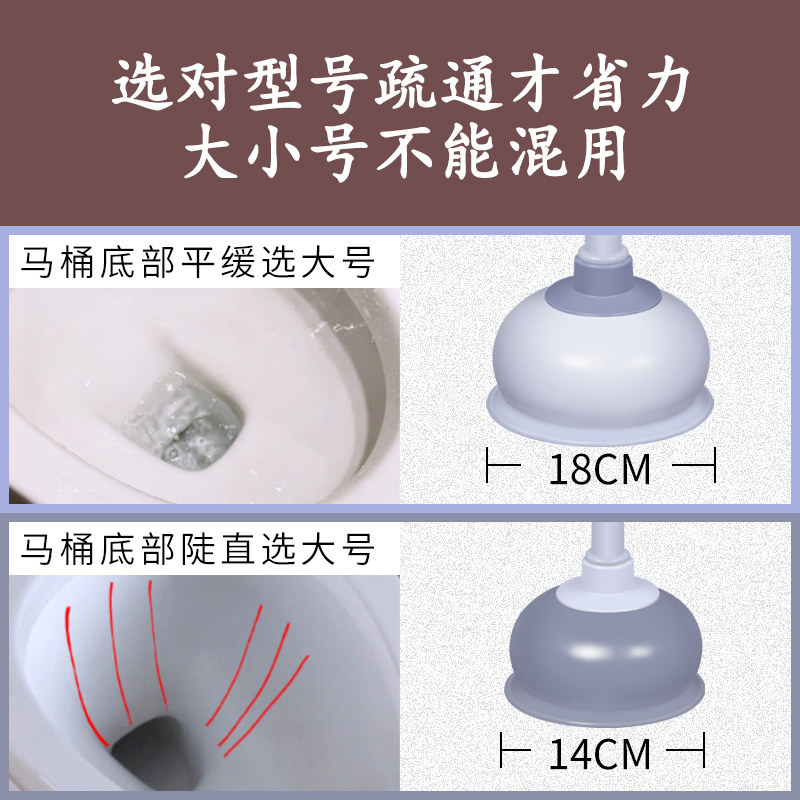 选对型号疏通才省力
大小号不能混用

马桶底部平缓选大号

18CM

马桶底部陡直选大号

14CM