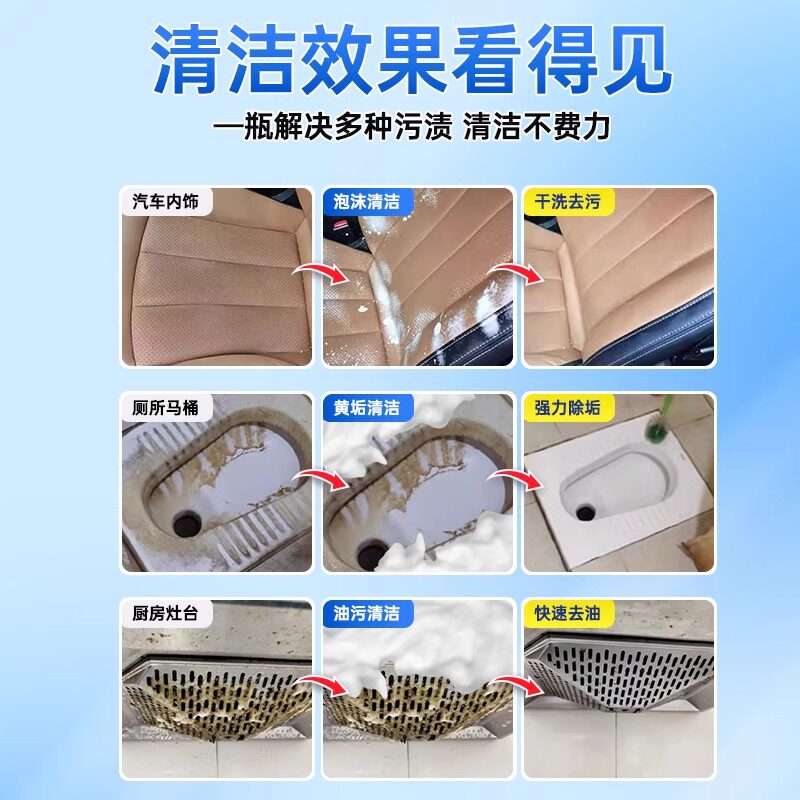 清洁效果看得见

一瓶解决多种污渍 清洁不费力

汽车内饰

泡沫清洁

干洗去污

厕所马桶

黄垢清洁

强力除垢

厨房灶台

油污清洁

快速去油