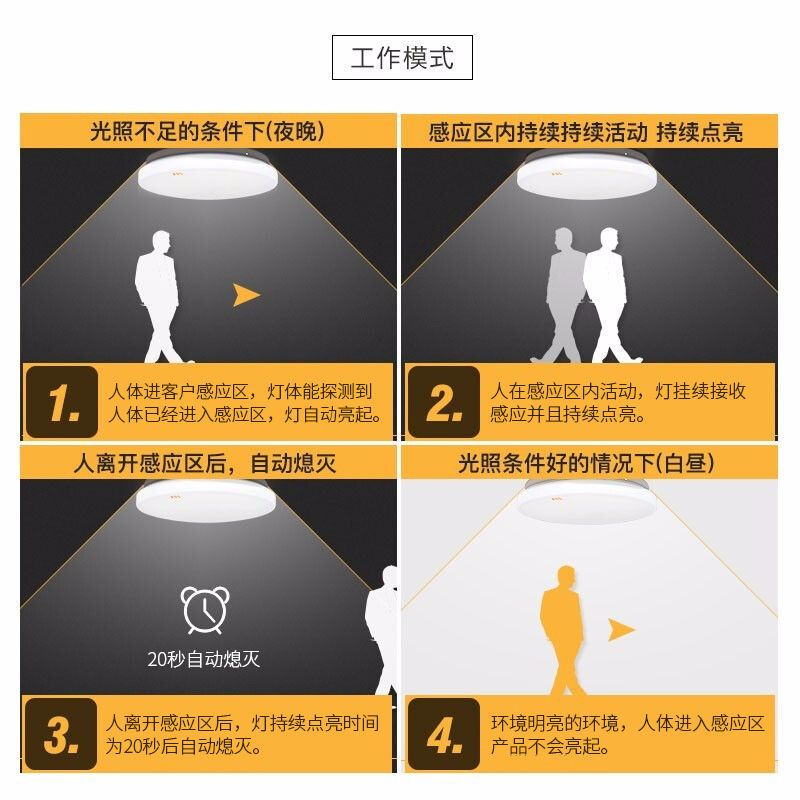 工作模式

光照不足的条件下(夜晚)

1. 人体进客户感应区，灯体能探测到人体已经进入感应区，灯自动亮起。

感应区内持续持续活动 持续点亮

2. 人在感应区内活动，灯挂续接收感应并且持续点亮。

人离开感应区后，自动熄灭

20秒自动熄灭

3. 人离开感应区后，灯持续点亮时间为20秒后自动熄灭。

光照条件好的情况下(白昼)

4. 环境明亮的环境，人体进入感应区产品不会亮起。