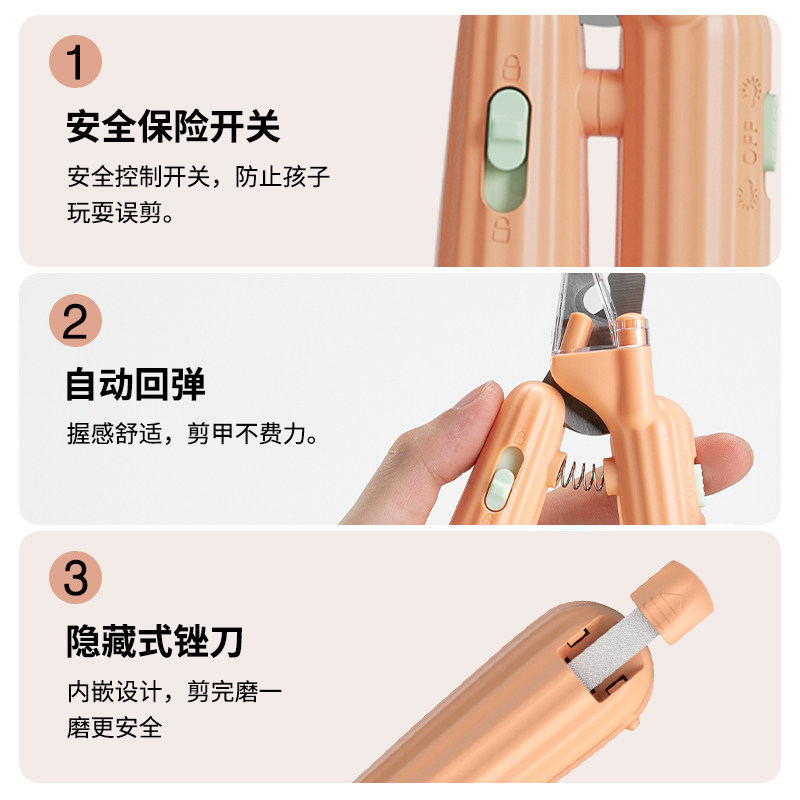 1

安全保险开关

安全控制开关，防止孩子玩耍误剪。

OFF

2

自动回弹

握感舒适，剪甲不费力。

3

隐藏式锉刀

内嵌设计，剪完磨一磨更安全