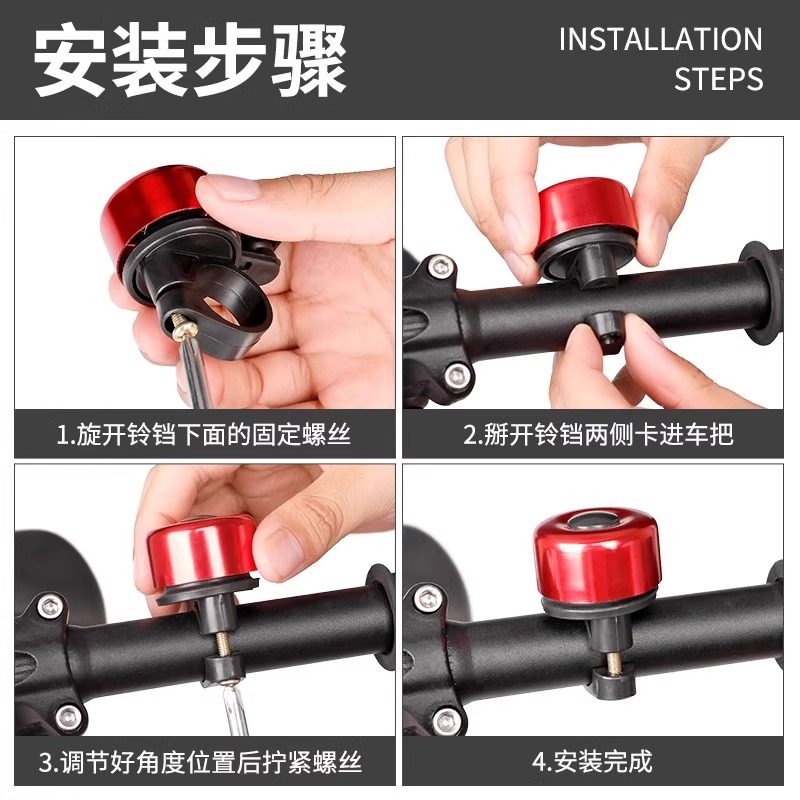 安装步骤

INSTALLATION STEPS

1.旋开铃铛下面的固定螺丝

2.掰开铃铛两侧卡进车把

3.调节好角度位置后拧紧螺丝

4.安装完成