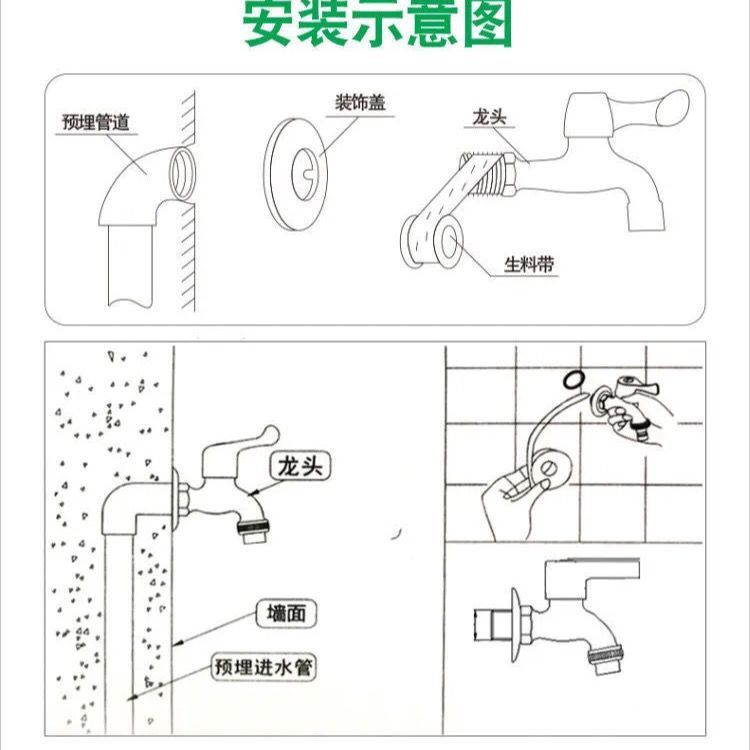 安装示意图

预埋管道

装饰盖

龙头

生料带

龙头

墙面

预埋进水管