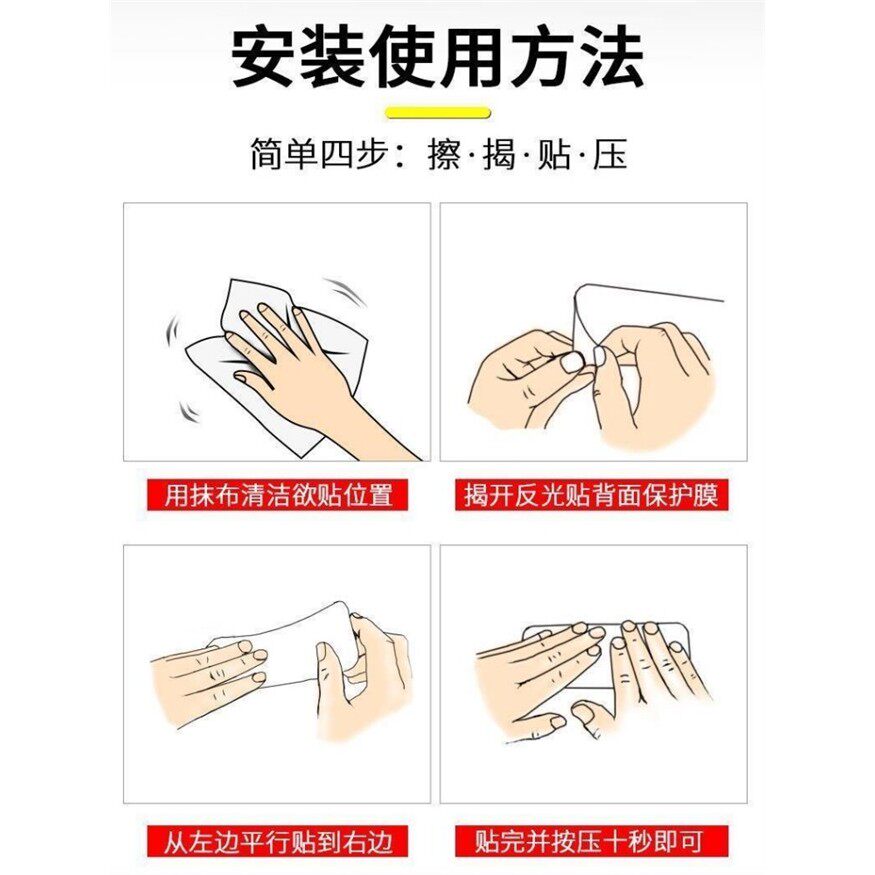 安装使用方法

简单四步：擦·揭·贴·压

用抹布清洁欲贴位置

揭开反光贴背面保护膜

从左边平行贴到右边

贴完并按压十秒即可