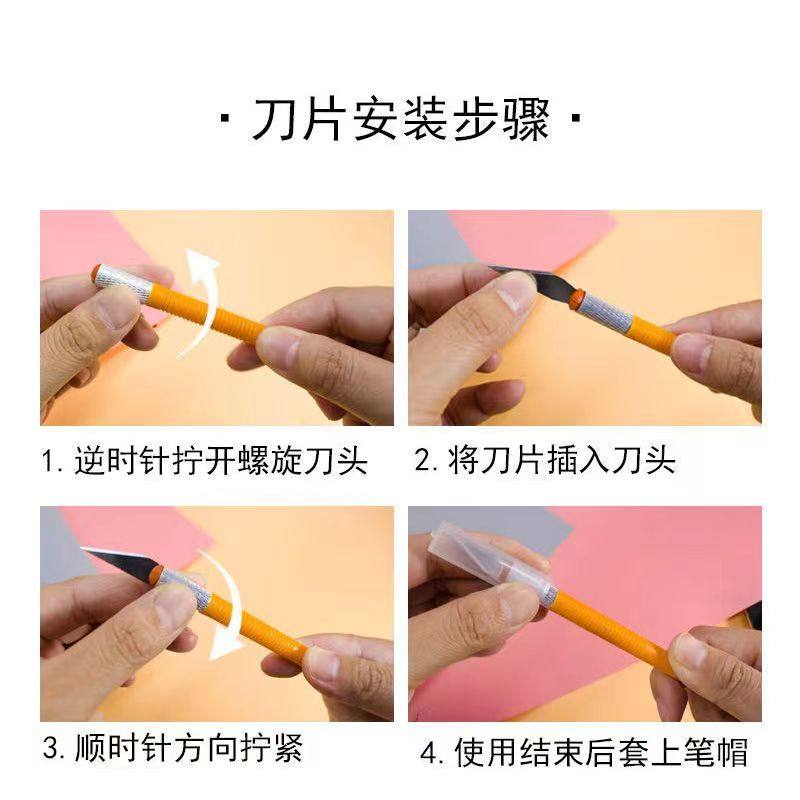 · 刀片安装步骤 ·

1. 逆时针拧开螺旋刀头

2. 将刀片插入刀头

3. 顺时针方向拧紧

4. 使用结束后套上笔帽