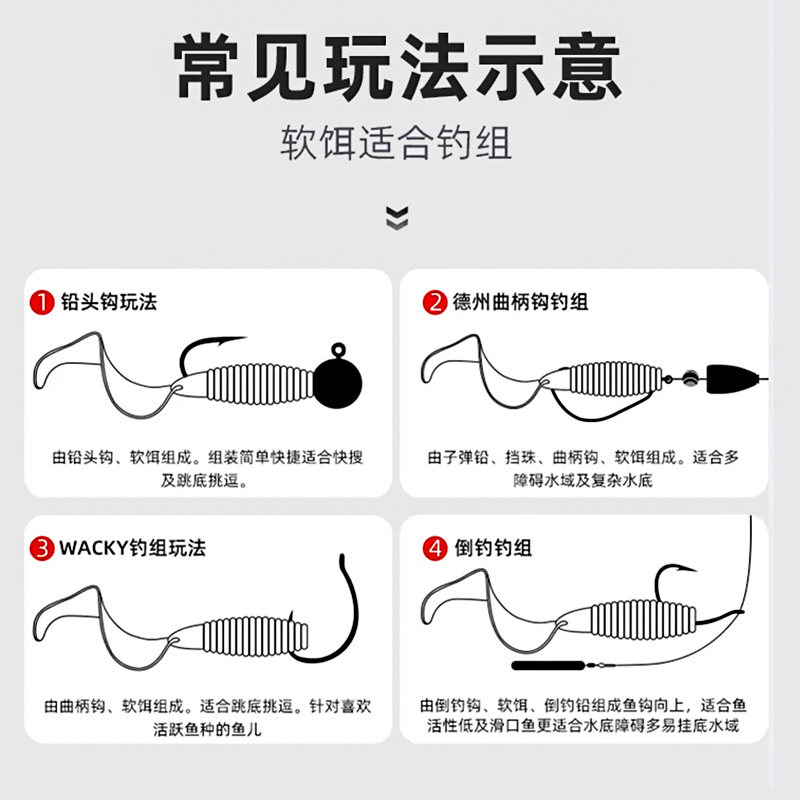 常见玩法示意

软饵适合钓组

1 铅头钩玩法

由铅头钩、软饵组成。组装简单快捷适合快搜及跳底挑逗。

2 德州曲柄钩钓组

由子弹铅、挡珠、曲柄钩、软饵组成。适合多障碍水域及复杂水底

3 WACKY钓组玩法

由曲柄钩、软饵组成。适合跳底挑逗。针对喜欢活跃鱼种的鱼儿

4 倒钓钓组

由倒钓钩、软饵、倒钓铅组成鱼钩向上，适合鱼活性低及滑口鱼更适合水底障碍多易挂底水域