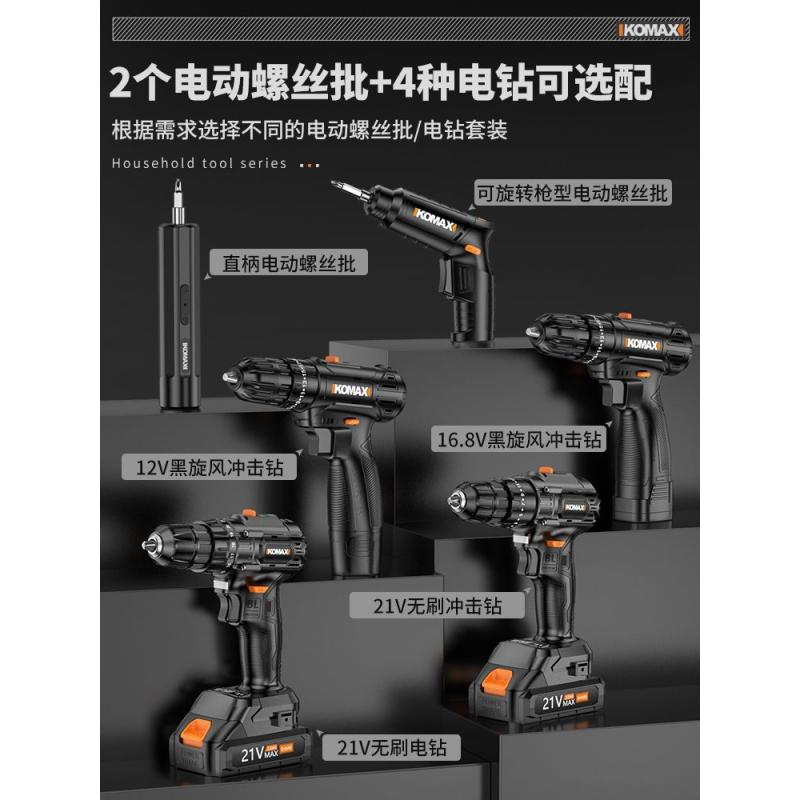 KOMAX

2个电动螺丝批+4种电钻可选配

根据需求选择不同的电动螺丝批/电钻套装

Household tool series

可旋转枪型电动螺丝批

KOMAX

直柄电动螺丝批

KOMAX

KOMAX

KOMAX

16.8V黑旋风冲击钻

12V黑旋风冲击钻

KOMAX

KOMAX

21V无刷冲击钻

21V MAX

21V MAX

21V无刷电钻