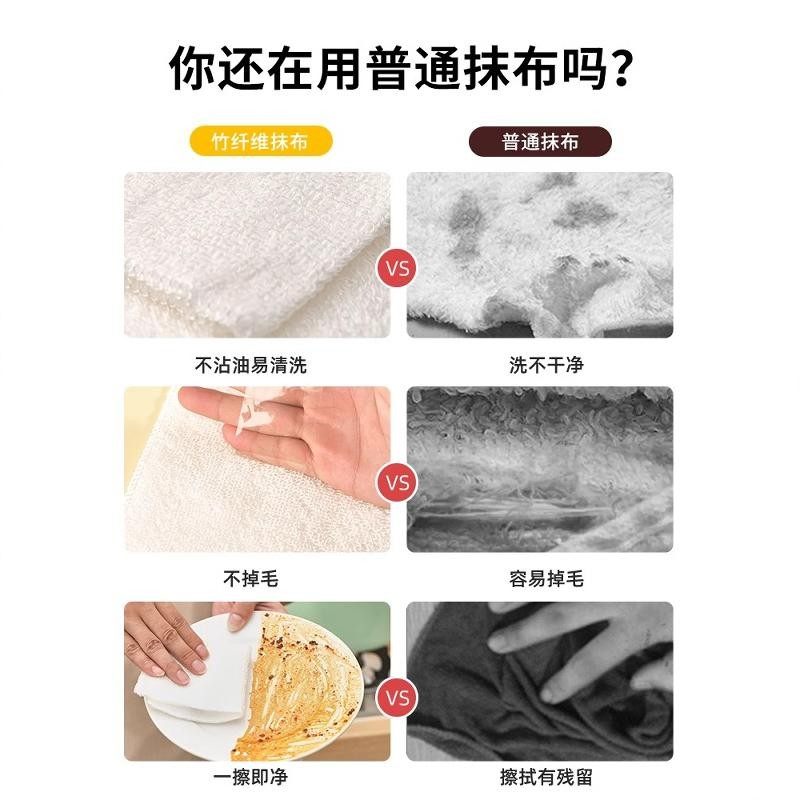 你还在用普通抹布吗？

竹纤维抹布

普通抹布

VS

不沾油易清洗

洗不干净

VS

不掉毛

容易掉毛

VS

一擦即净

擦拭有残留