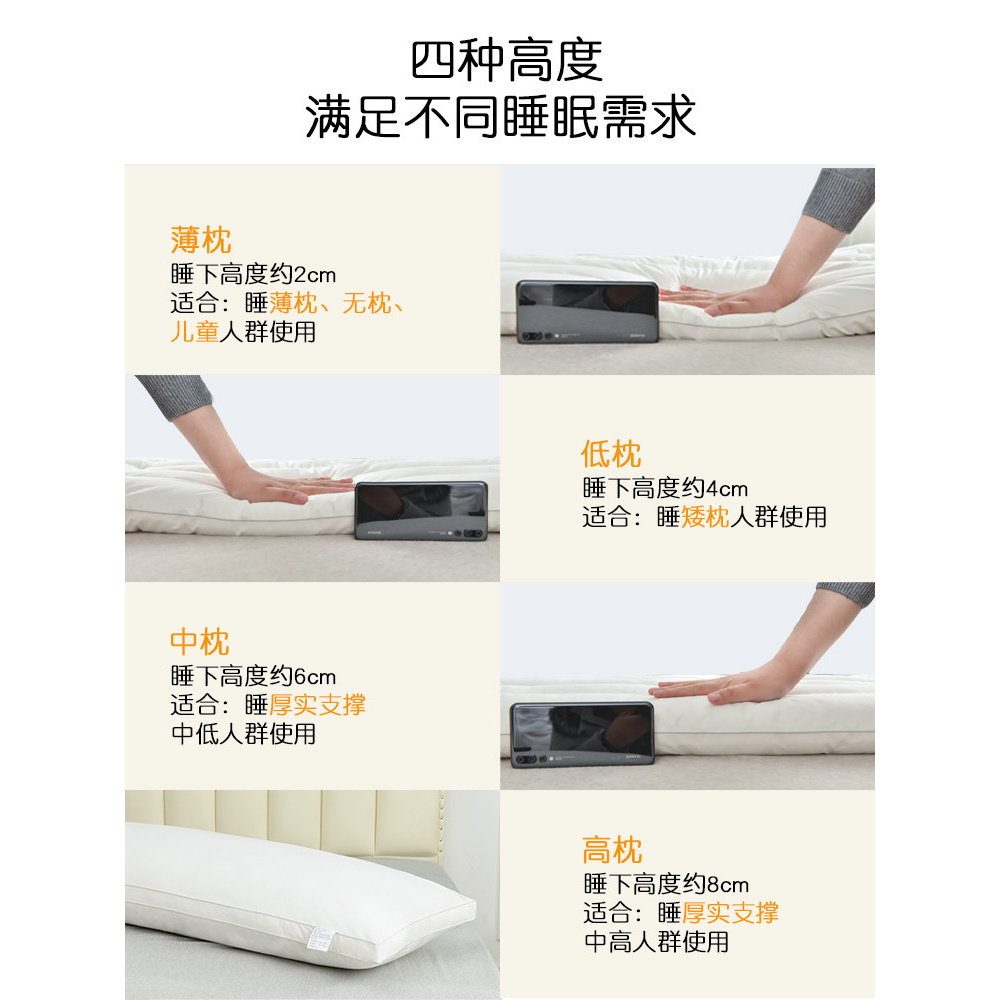 四种高度
满足不同睡眠需求

薄枕
睡下高度约2cm
适合：睡薄枕、无枕、儿童人群使用

低枕
睡下高度约4cm
适合：睡矮枕人群使用

中枕
睡下高度约6cm
适合：睡厚实支撑中低人群使用

高枕
睡下高度约8cm
适合：睡厚实支撑中高人群使用