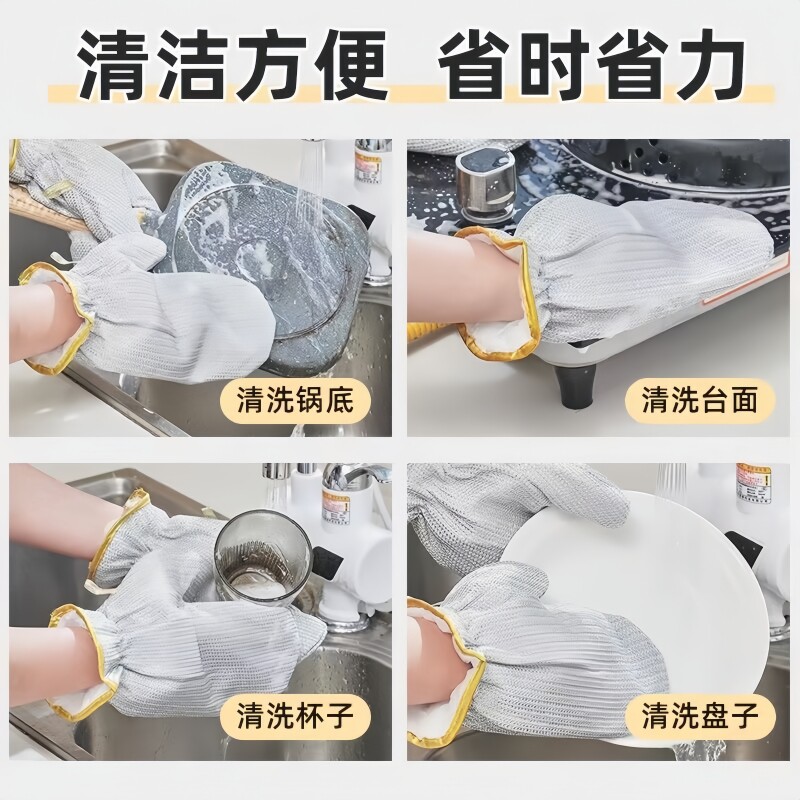 清洁方便 省时省力

清洗锅底

清洗台面

清洗杯子

清洗盘子