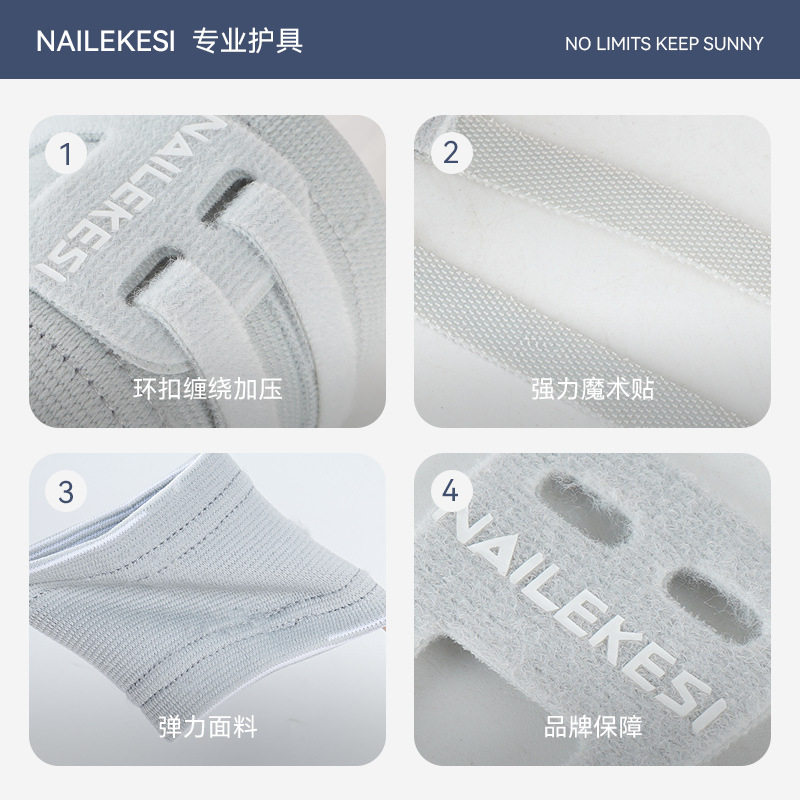 NAILEKESI 专业护具

NO LIMITS KEEP SUNNY

1

NAILEKESI

环扣缠绕加压

2

强力魔术贴

3

弹力面料

4

NAILEKESI

品牌保障