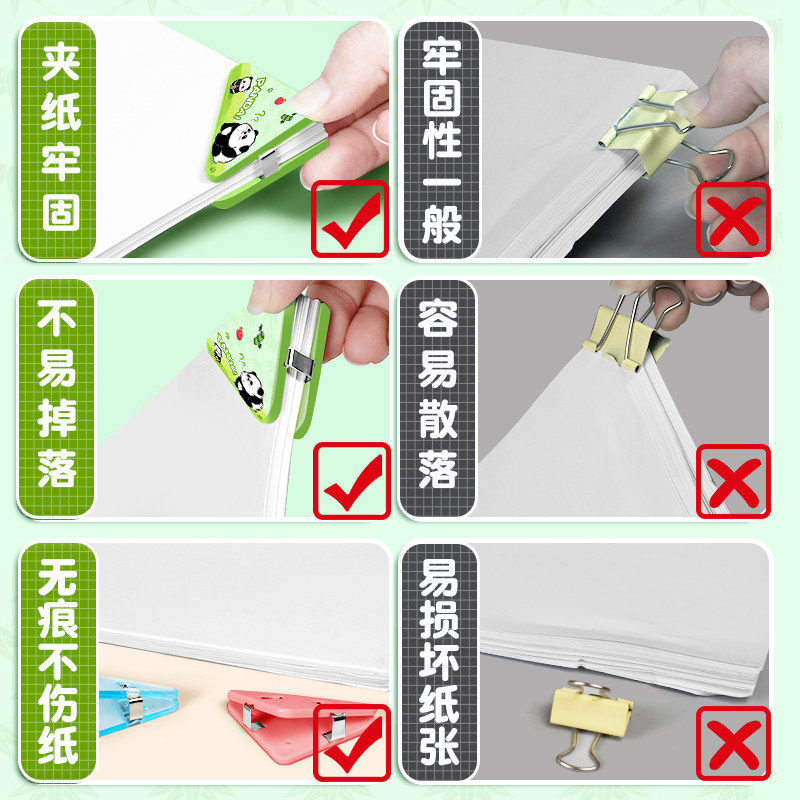 夹纸牢固

PANDA

牢固性一般

不易掉落

PANDA

容易散落

无痕不伤纸

易损坏纸张