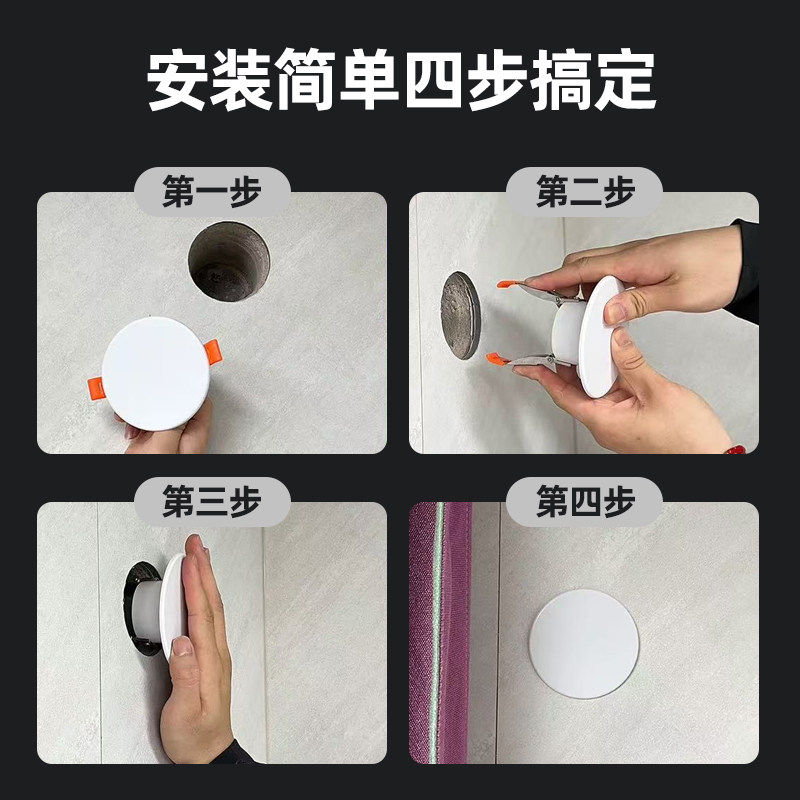 安装简单四步搞定

第一步

第二步

第三步

第四步