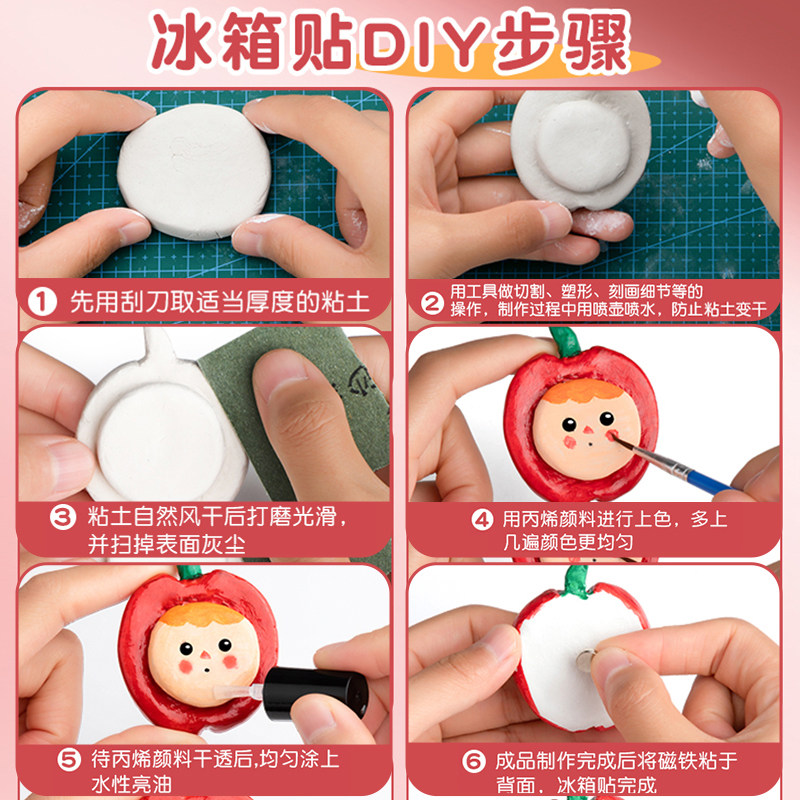 冰箱贴DIY步骤

① 先用刮刀取适当厚度的粘土

② 用工具做切割、塑形、刻画细节等的操作，制作过程中用喷壶喷水，防止粘土变干

③ 粘土自然风干后打磨光滑，并扫掉表面灰尘

④ 用丙烯颜料进行上色，多上几遍颜色更均匀

⑤ 待丙烯颜料干透后，均匀涂上水性亮油

⑥ 成品制作完成后将磁铁粘于背面，冰箱贴完成