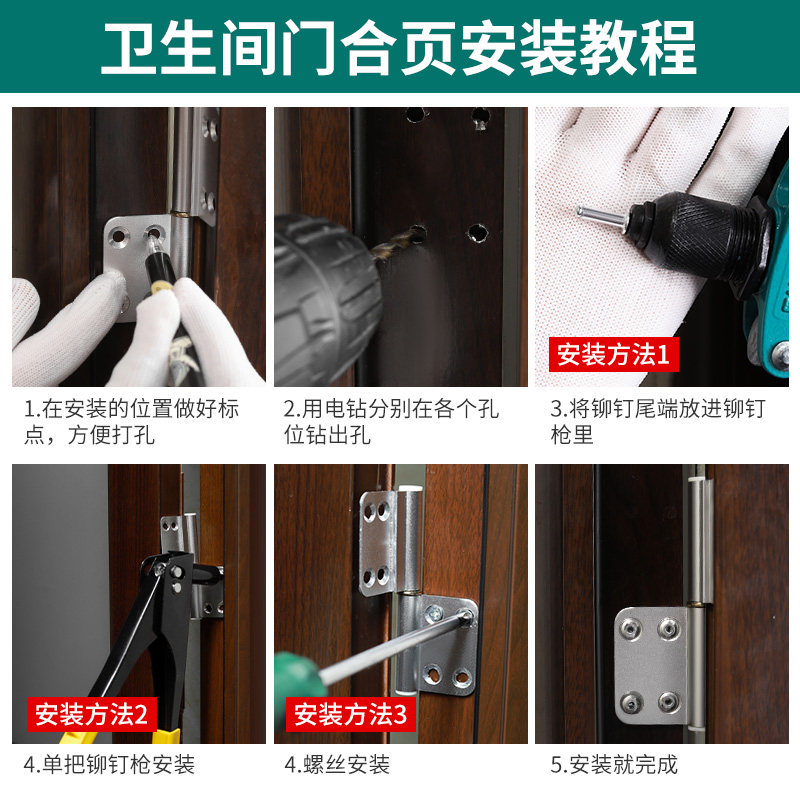 卫生间门合页安装教程

1.在安装的位置做好标点，方便打孔

2.用电钻分别在各个孔位钻出孔

安装方法1

3.将铆钉尾端放进铆钉枪里

安装方法2

4.单把铆钉枪安装

安装方法3

4.螺丝安装

5.安装就完成