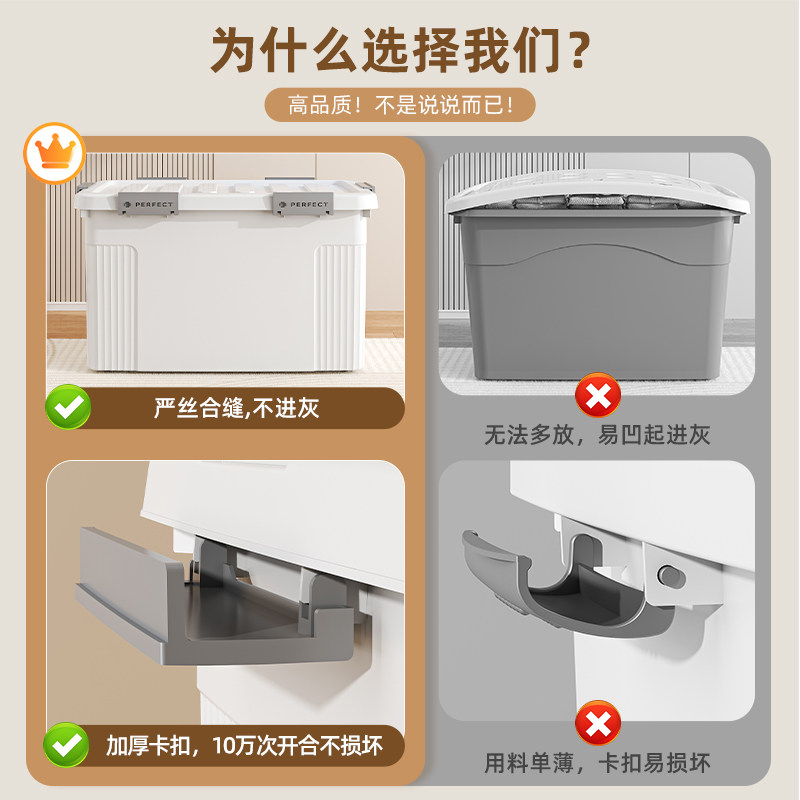 为什么选择我们？

高品质！不是说说而已！

PERFECT

PERFECT

严丝合缝,不进灰

无法多放，易凹起进灰

加厚卡扣，10万次开合不损坏

用料单薄，卡扣易损坏