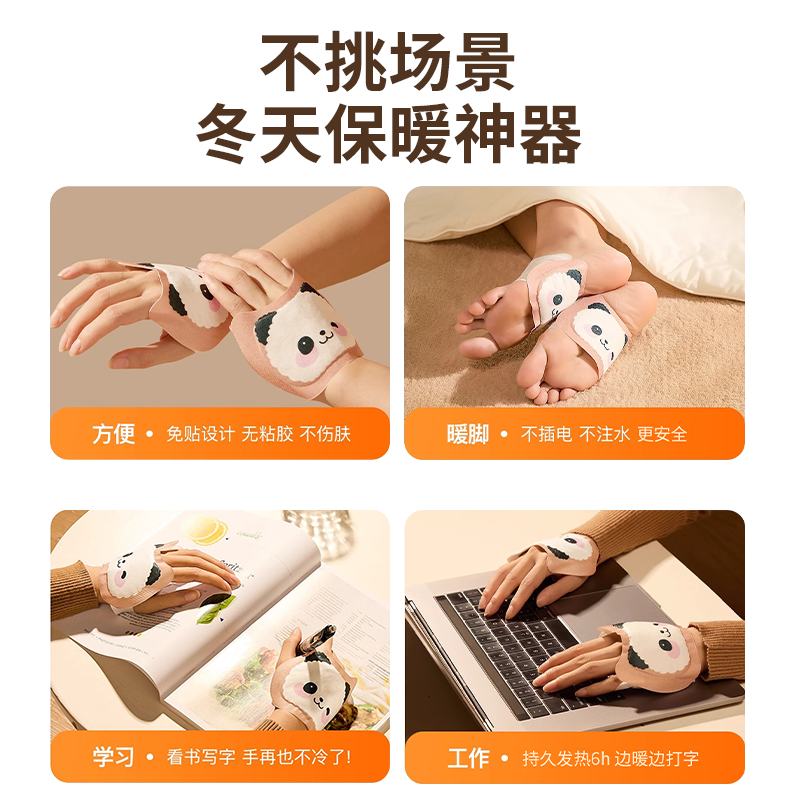 不挑场景
冬天保暖神器

方便 • 免贴设计 无粘胶 不伤肤

暖脚 • 不插电 不注水 更安全

学习 • 看书写字 手再也不冷了!

工作 • 持久发热6h 边暖边打字