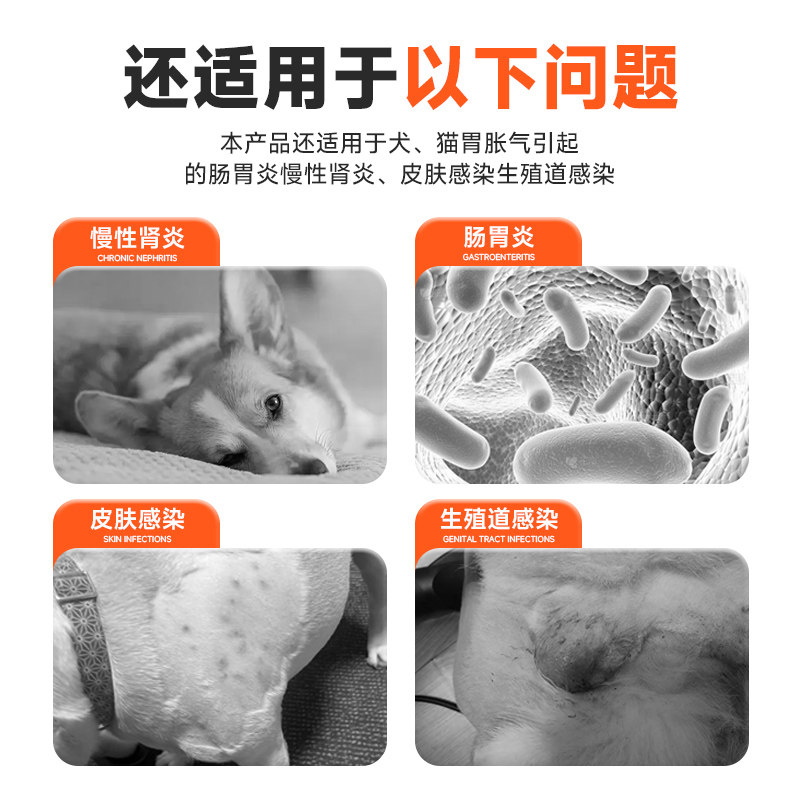 还适用于以下问题

本产品还适用于犬、猫胃胀气引起的肠胃炎慢性肾炎、皮肤感染生殖道感染

慢性肾炎
CHRONIC NEPHRITIS

肠胃炎
GASTROENTERITIS

皮肤感染
SKIN INFECTIONS

生殖道感染
GENITAL TRACT INFECTIONS