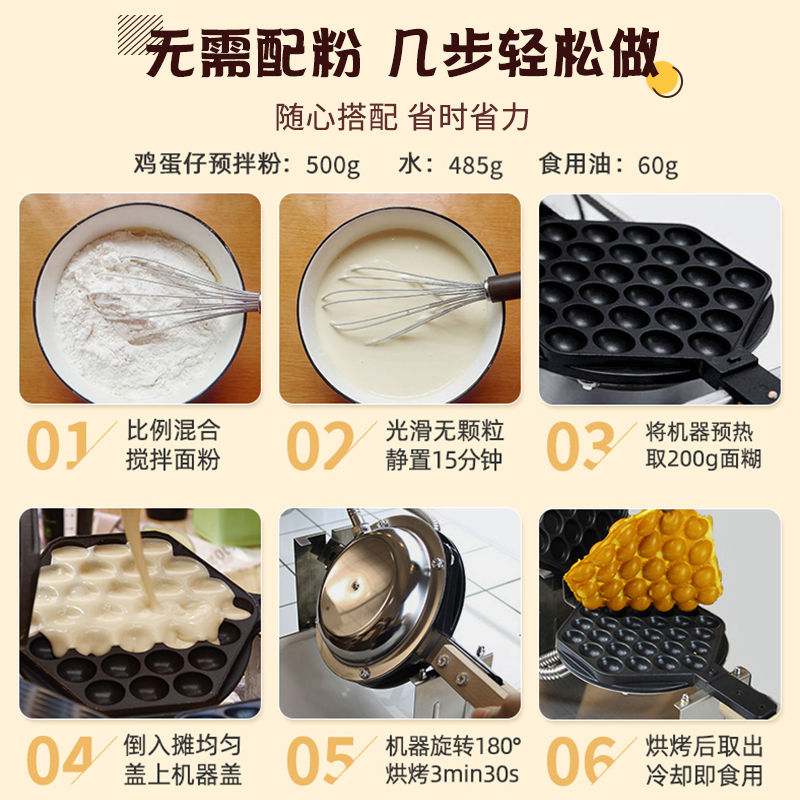 无需配粉 几步轻松做

随心搭配 省时省力

鸡蛋仔预拌粉：500g 水：485g 食用油：60g

01 比例混合 搅拌面粉

02 光滑无颗粒 静置15分钟

03 将机器预热 取200g面糊

04 倒入摊均匀 盖上机器盖

05 机器旋转180° 烘烤3min30s

06 烘烤后取出 冷却即食用