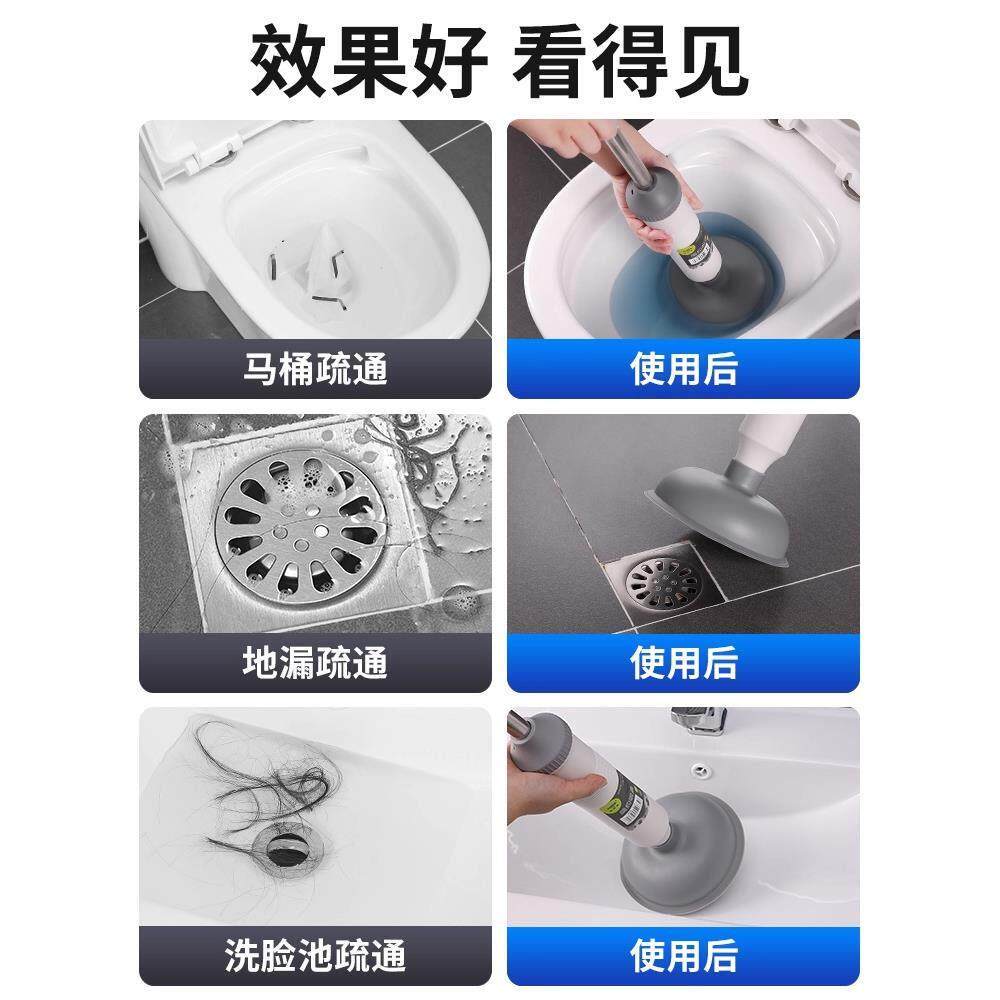 效果好 看得见

马桶疏通

使用后

地漏疏通

使用后

洗脸池疏通

使用后