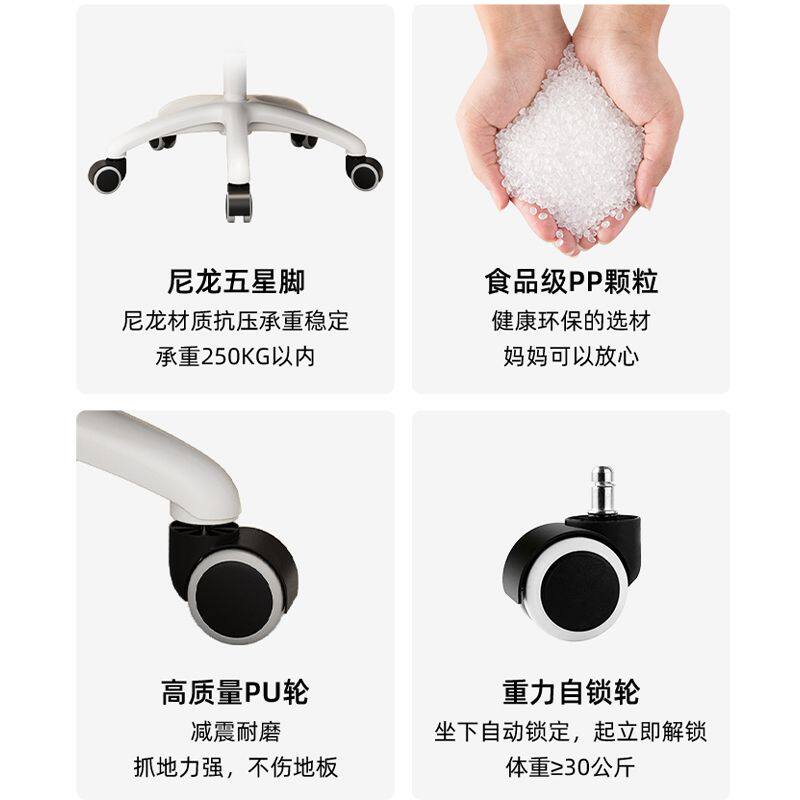 尼龙五星脚
尼龙材质抗压承重稳定
承重250KG以内

食品级PP颗粒
健康环保的选材
妈妈可以放心

高质量PU轮
减震耐磨
抓地力强，不伤地板

重力自锁轮
坐下自动锁定，起立即解锁
体重≥30公斤