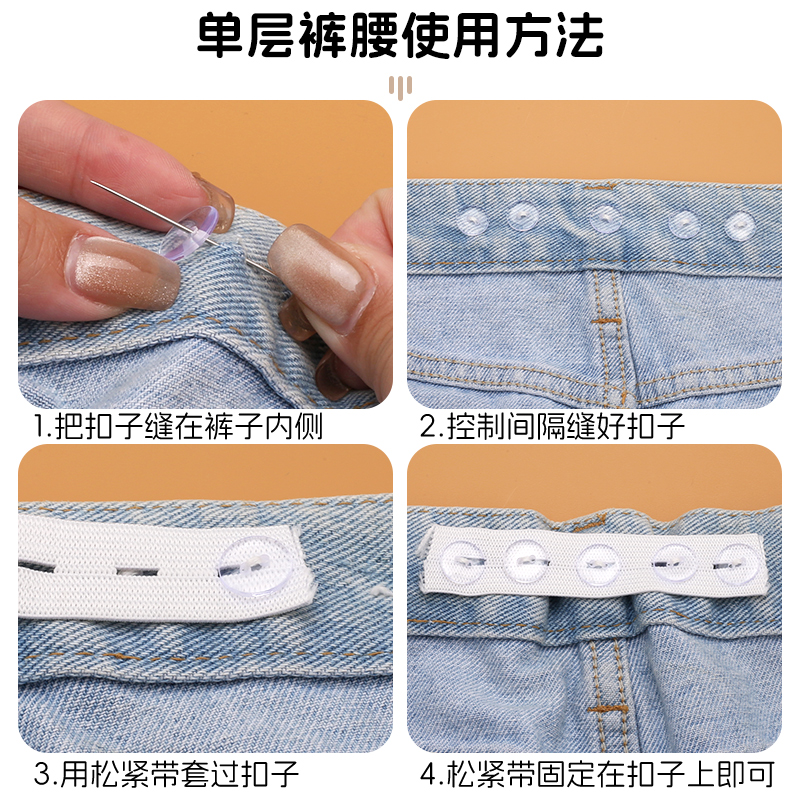 单层裤腰使用方法

1.把扣子缝在裤子内侧

2.控制间隔缝好扣子

3.用松紧带套过扣子

4.松紧带固定在扣子上即可