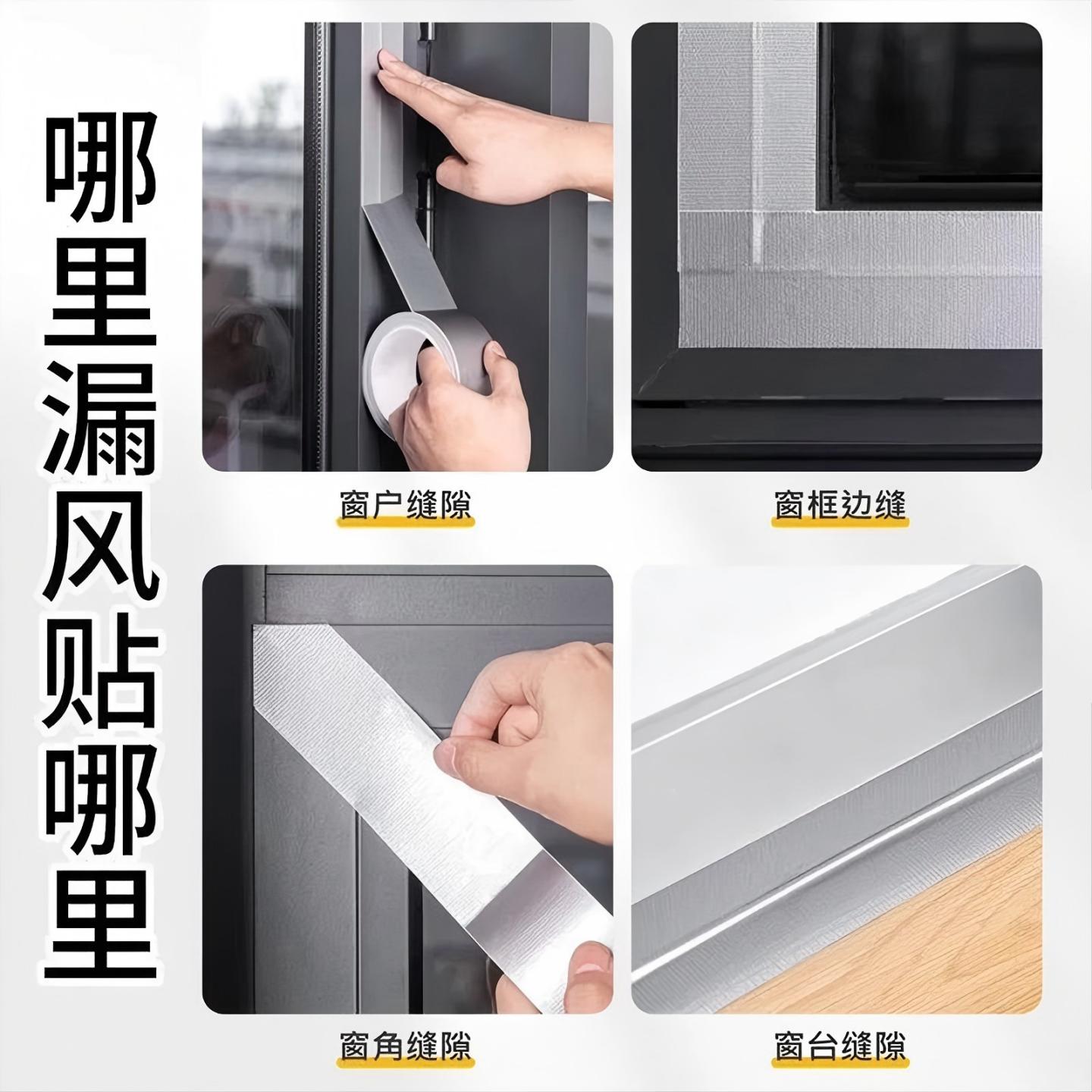 哪里漏风贴哪里

窗户缝隙

窗框边缝

窗角缝隙

窗台缝隙