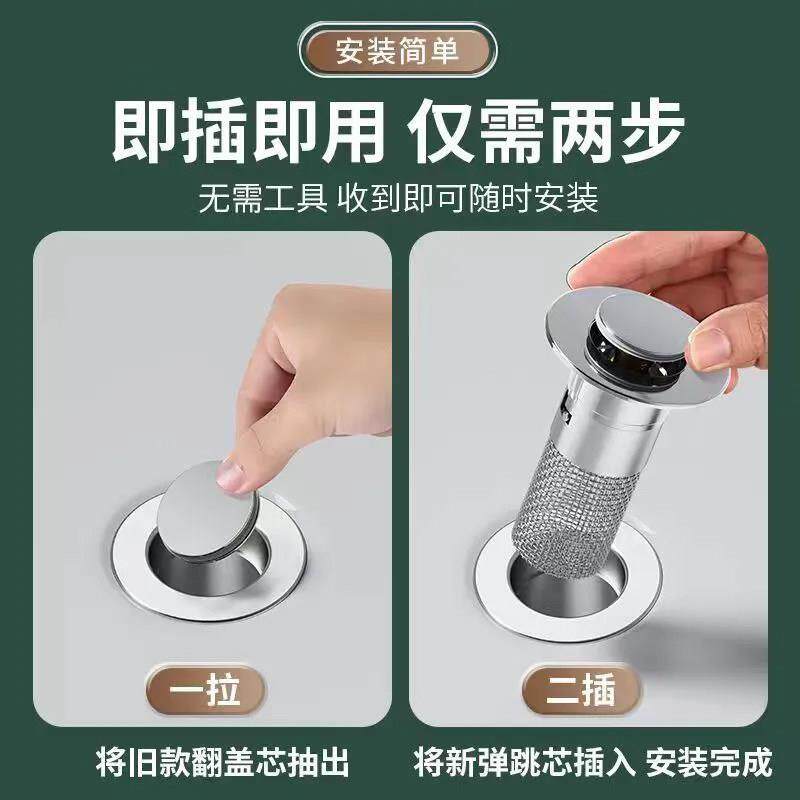 安装简单

即插即用 仅需两步

无需工具 收到即可随时安装

一拉

将旧款翻盖芯抽出

二插

将新弹跳芯插入 安装完成