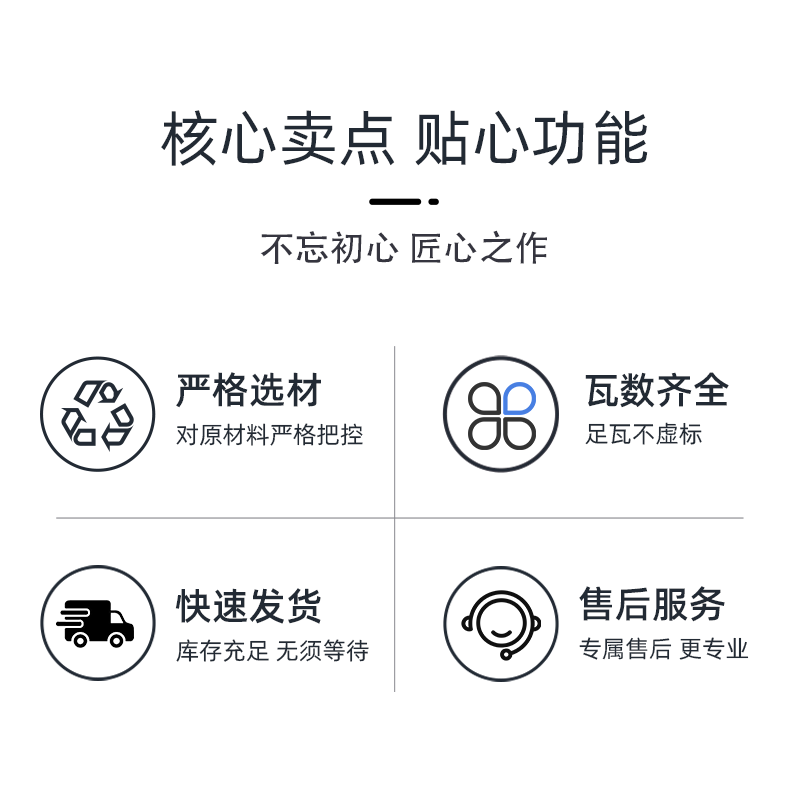 核心卖点 贴心功能

不忘初心 匠心之作

严格选材
对原材料严格把控

瓦数齐全
足瓦不虚标

快速发货
库存充足 无须等待

售后服务
专属售后 更专业