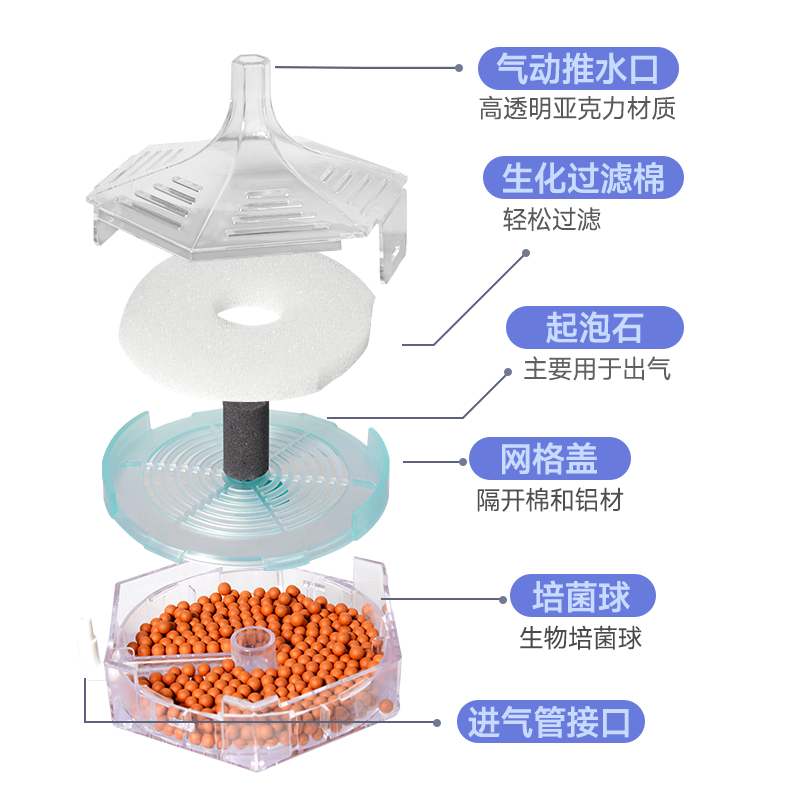 气动推水口
高透明亚克力材质

生化过滤棉
轻松过滤

起泡石
主要用于出气

网格盖
隔开棉和铝材

培菌球
生物培菌球

进气管接口