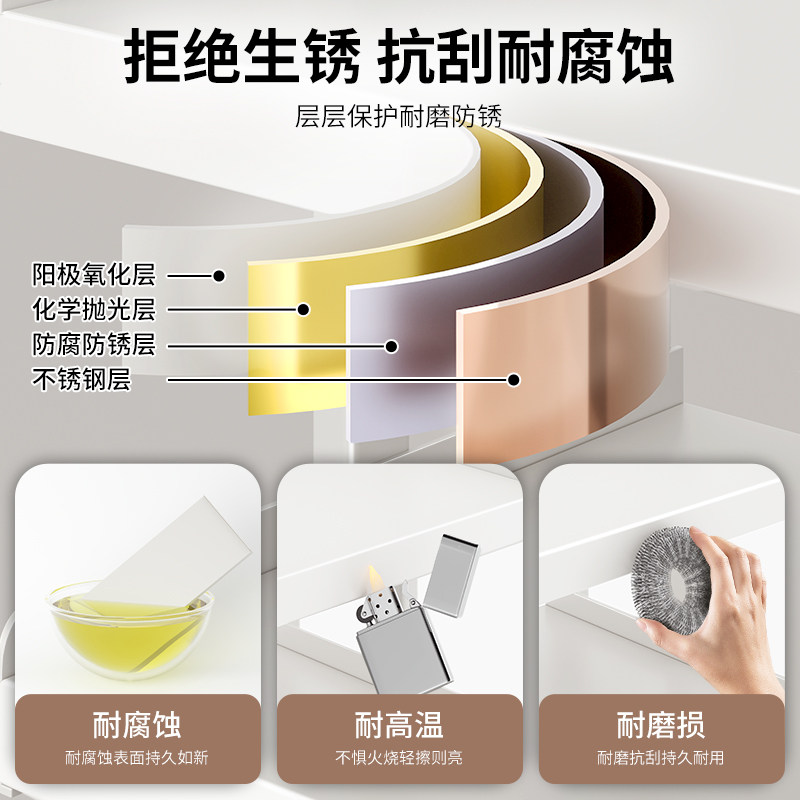 拒绝生锈 抗刮耐腐蚀

层层保护耐磨防锈

阳极氧化层
化学抛光层
防腐防锈层
不锈钢层

耐腐蚀
耐腐蚀表面持久如新

耐高温
不惧火烧轻擦则亮

耐磨损
耐磨抗刮持久耐用