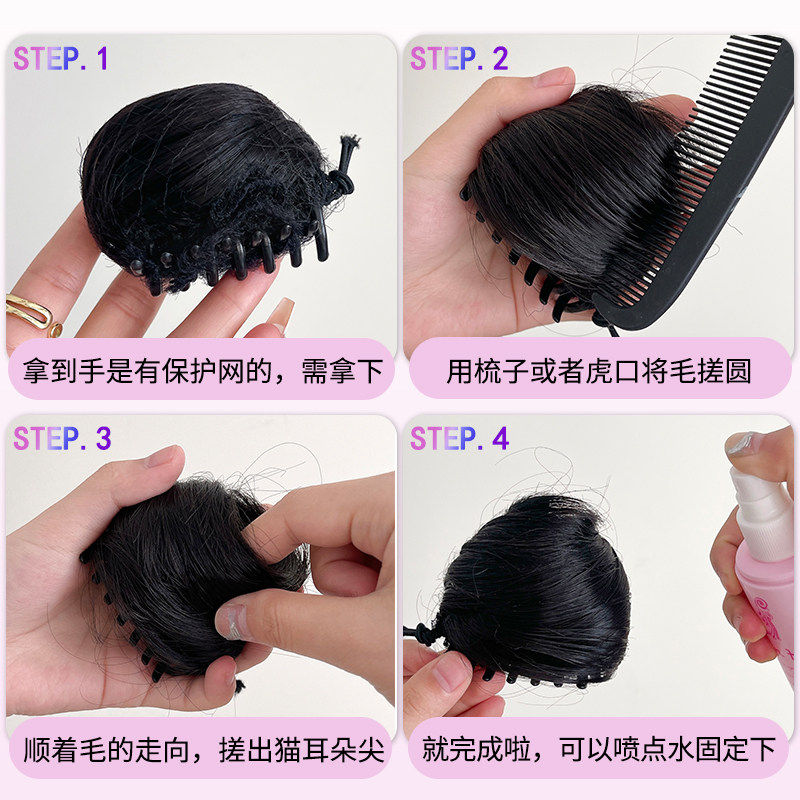 STEP. 1

拿到手是有保护网的，需拿下

STEP. 2

用梳子或者虎口将毛搓圆

STEP. 3

顺着毛的走向，搓出猫耳朵尖

STEP. 4

就完成啦，可以喷点水固定下