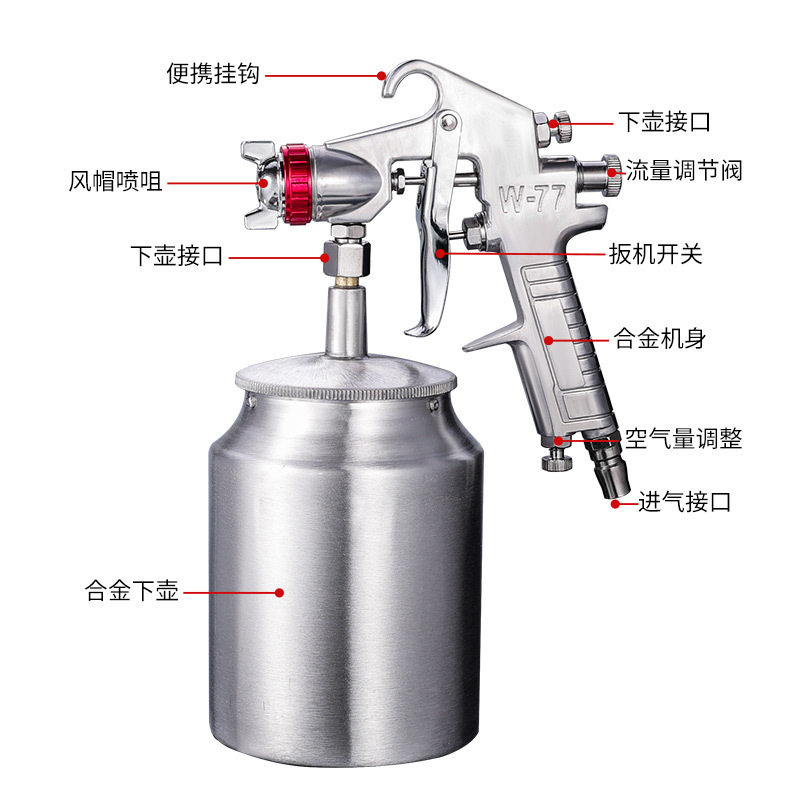 便携挂钩
下壶接口
风帽喷咀
流量调节阀
W-77
下壶接口
扳机开关
合金机身
空气量调整
进气接口
合金下壶