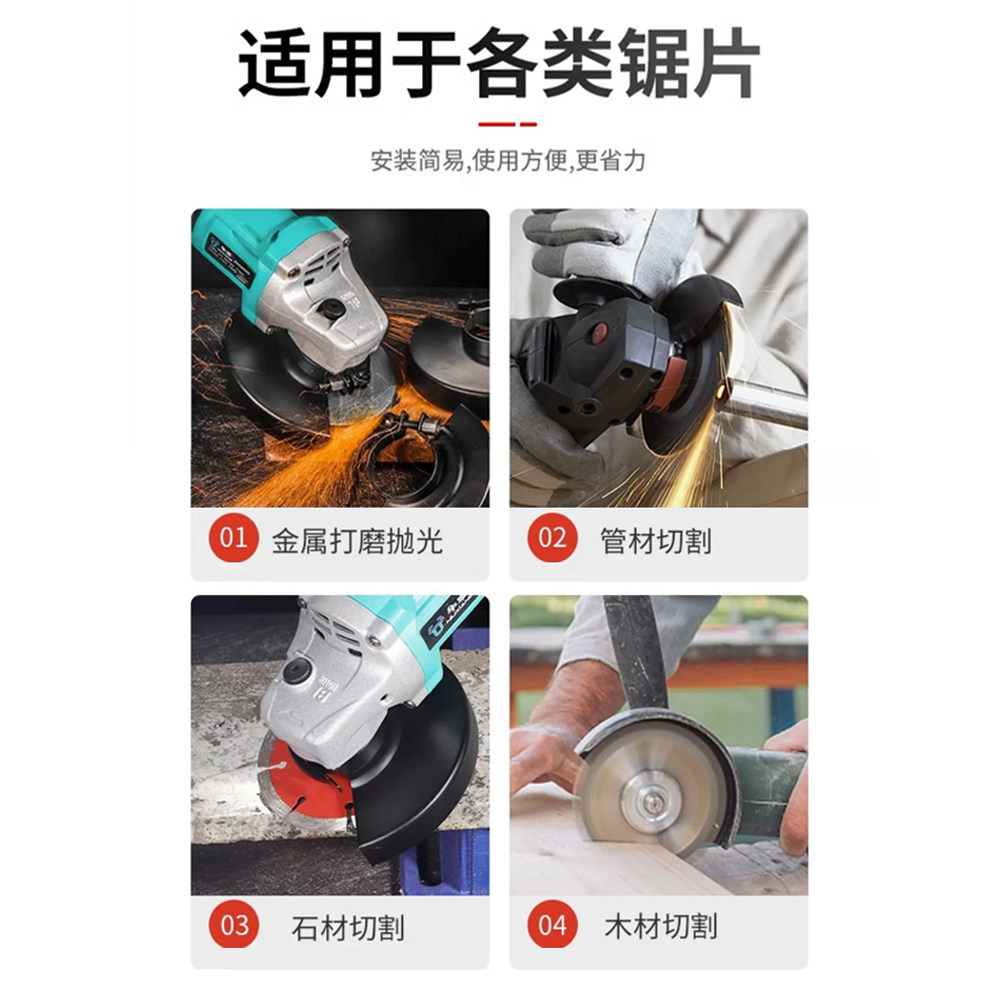 适用于各类锯片

安装简易,使用方便,更省力

01 金属打磨抛光

02 管材切割

03 石材切割

04 木材切割