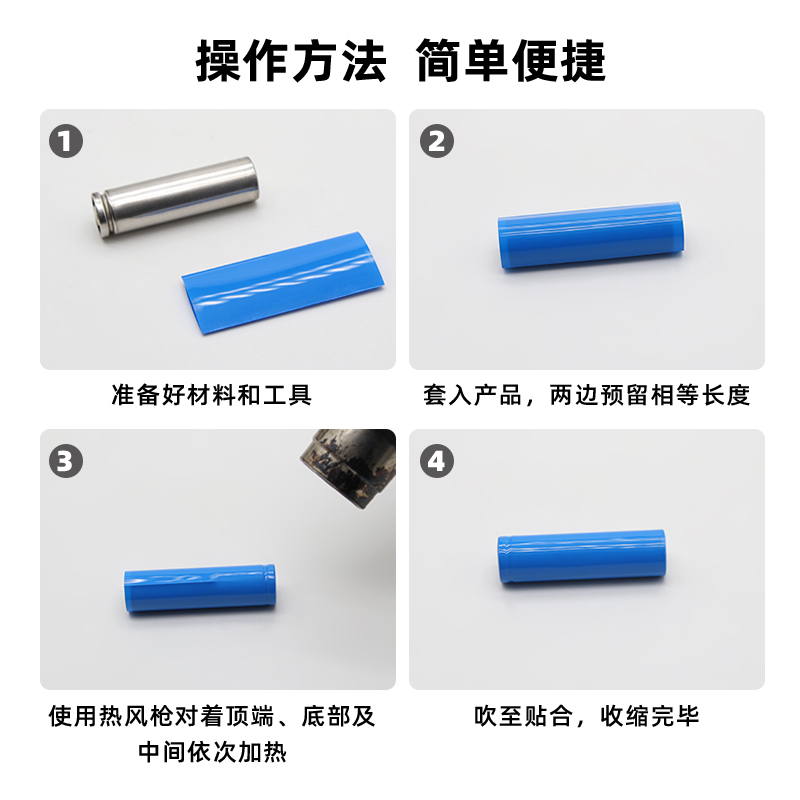 操作方法 简单便捷

1

准备好材料和工具

2

套入产品，两边预留相等长度

3

使用热风枪对着顶端、底部及中间依次加热

4

吹至贴合，收缩完毕