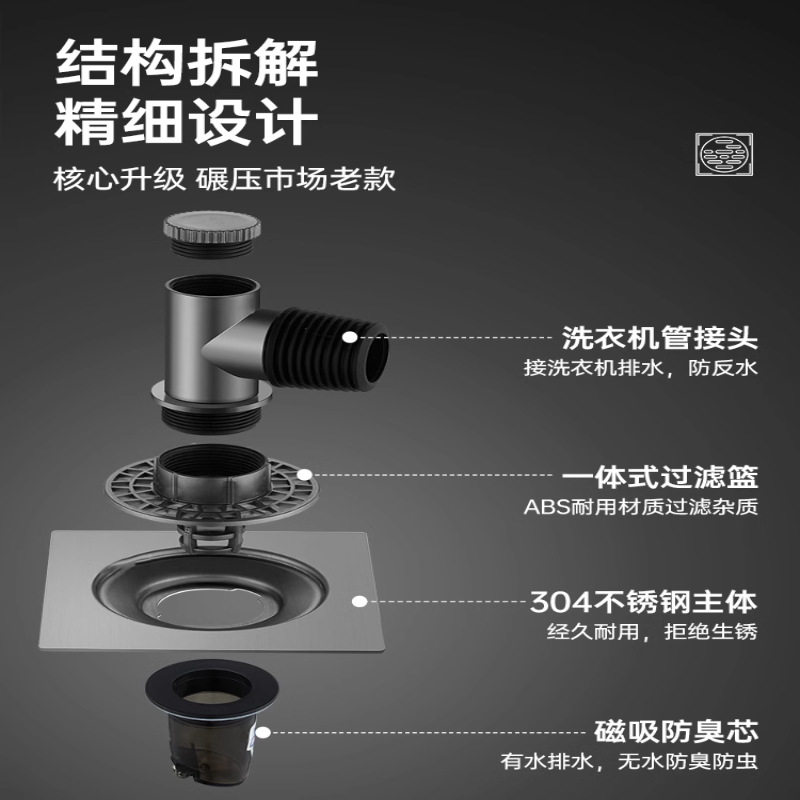 结构拆解
精细设计

核心升级 碾压市场老款

洗衣机管接头
接洗衣机排水，防反水

一体式过滤篮
ABS耐用材质过滤杂质

304不锈钢主体
经久耐用，拒绝生锈

磁吸防臭芯
有水排水，无水防臭防虫