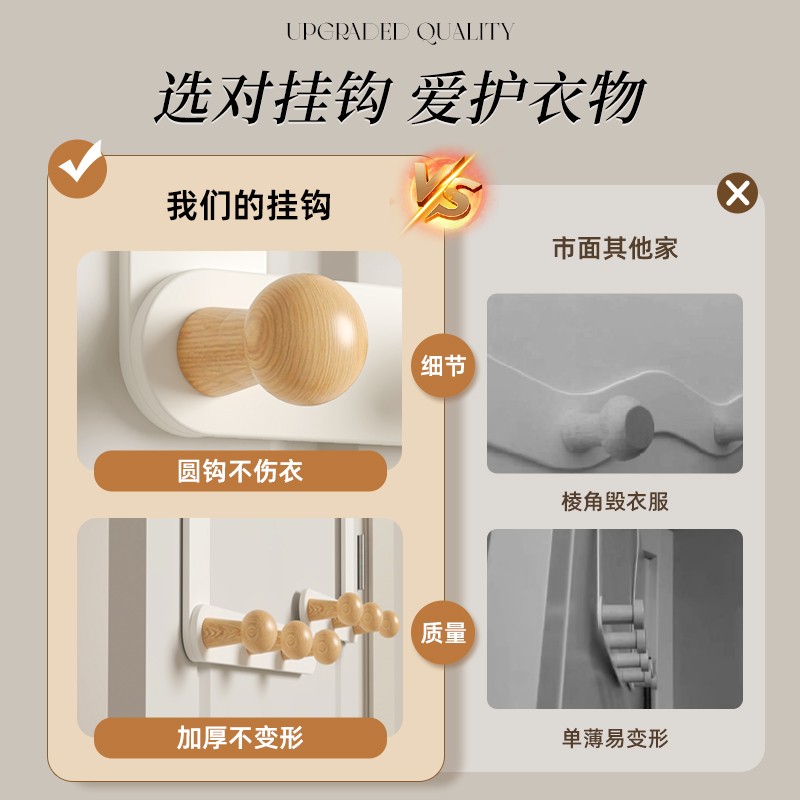 UPGRADED QUALITY

选对挂钩 爱护衣物

我们的挂钩

VS

市面其他家

细节

圆钩不伤衣

棱角毁衣服

质量

加厚不变形

单薄易变形